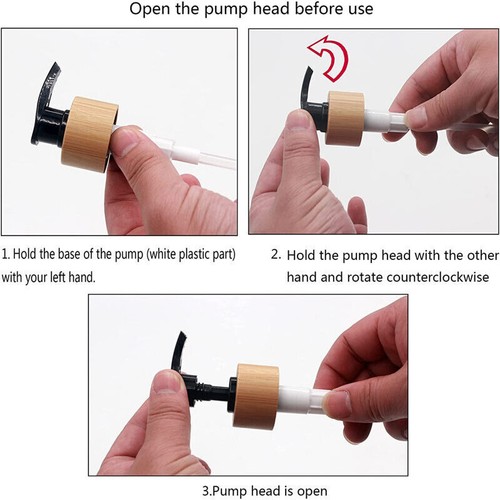 Open the pump head before use

1. Hold the base of the pump (white plastic part) with your left hand.

2. Hold the pump head with the other hand and rotate counterclockwise

3.Pump head is open