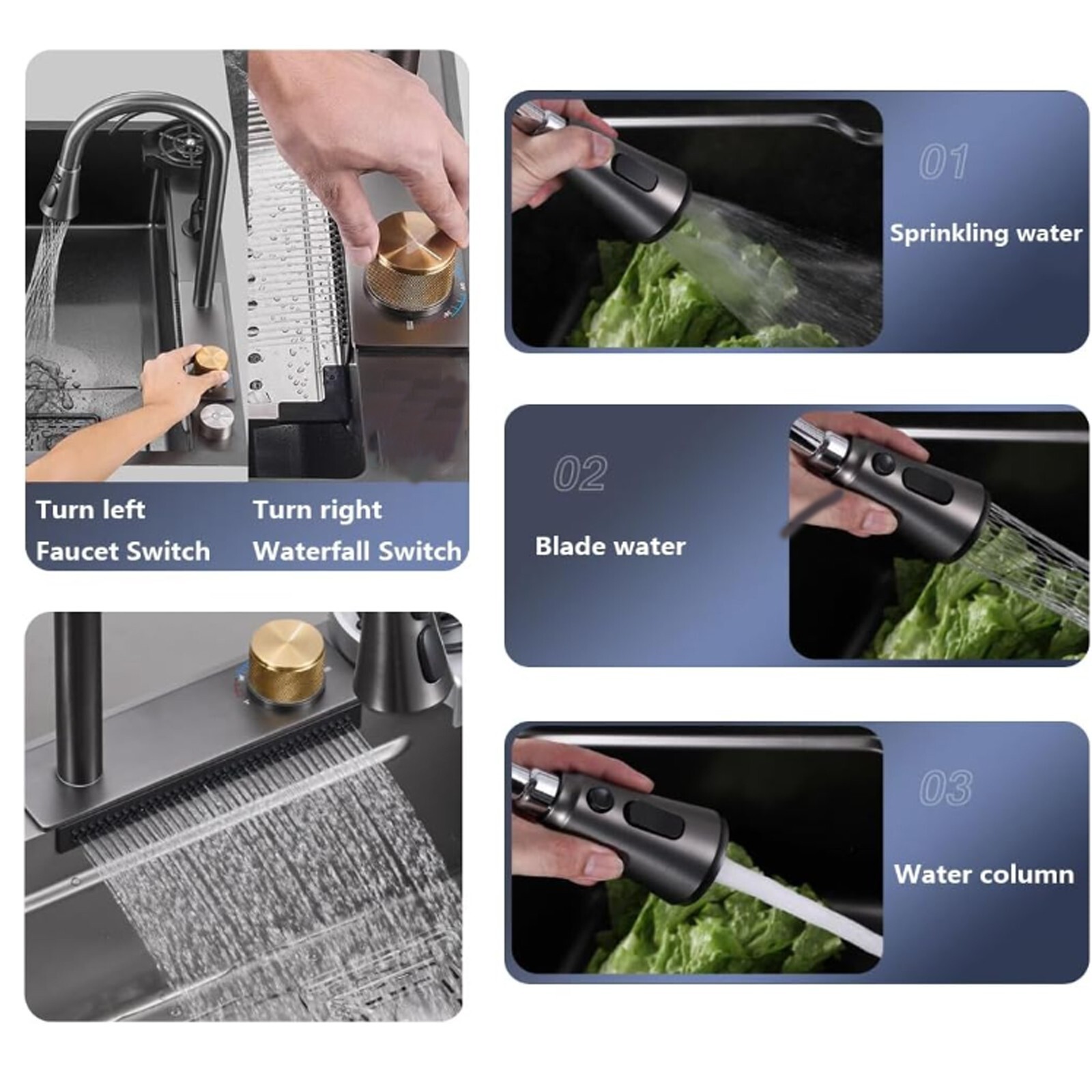 Turn left
Faucet Switch

Turn right
Waterfall Switch

01
Sprinkling water

02
Blade water

03
Water column