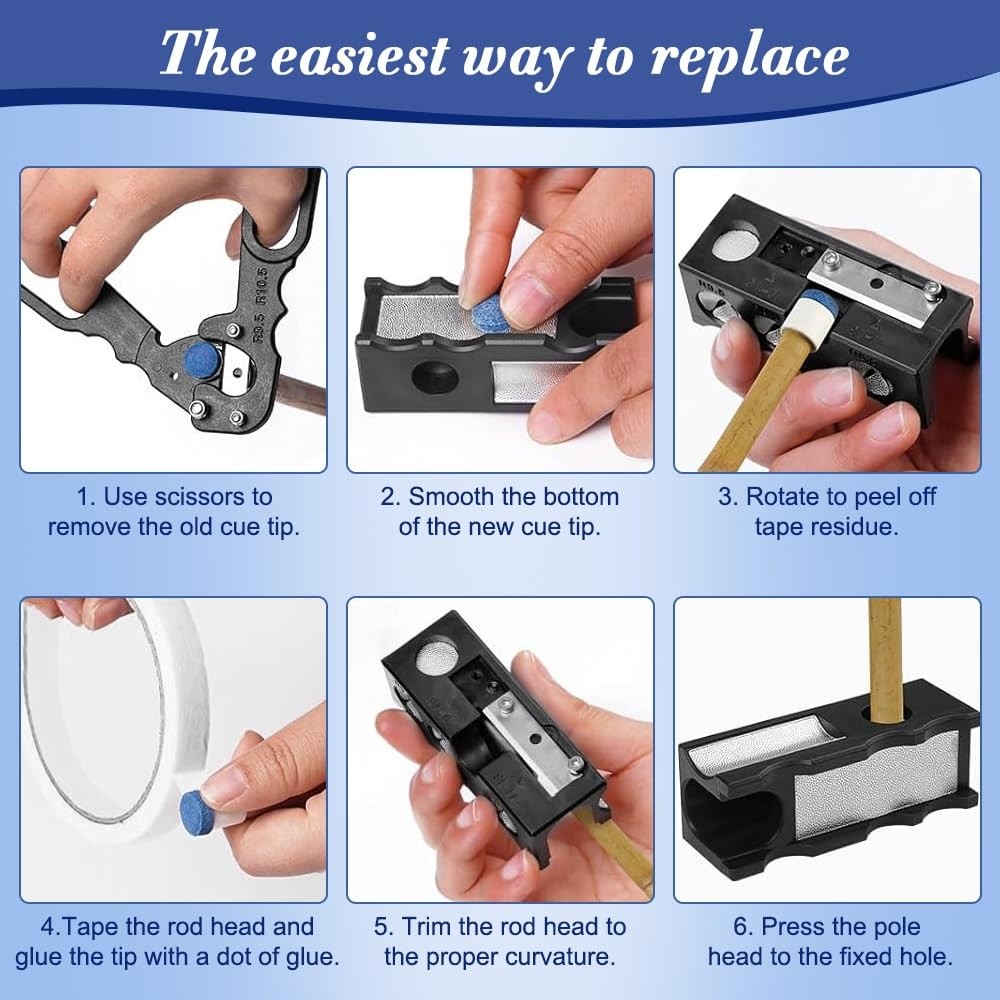 The easiest way to replace

R9.5 R10.5

1. Use scissors to remove the old cue tip.

2. Smooth the bottom of the new cue tip.

3. Rotate to peel off tape residue.

4.Tape the rod head and glue the tip with a dot of glue.

5. Trim the rod head to the proper curvature.

6. Press the pole head to the fixed hole.