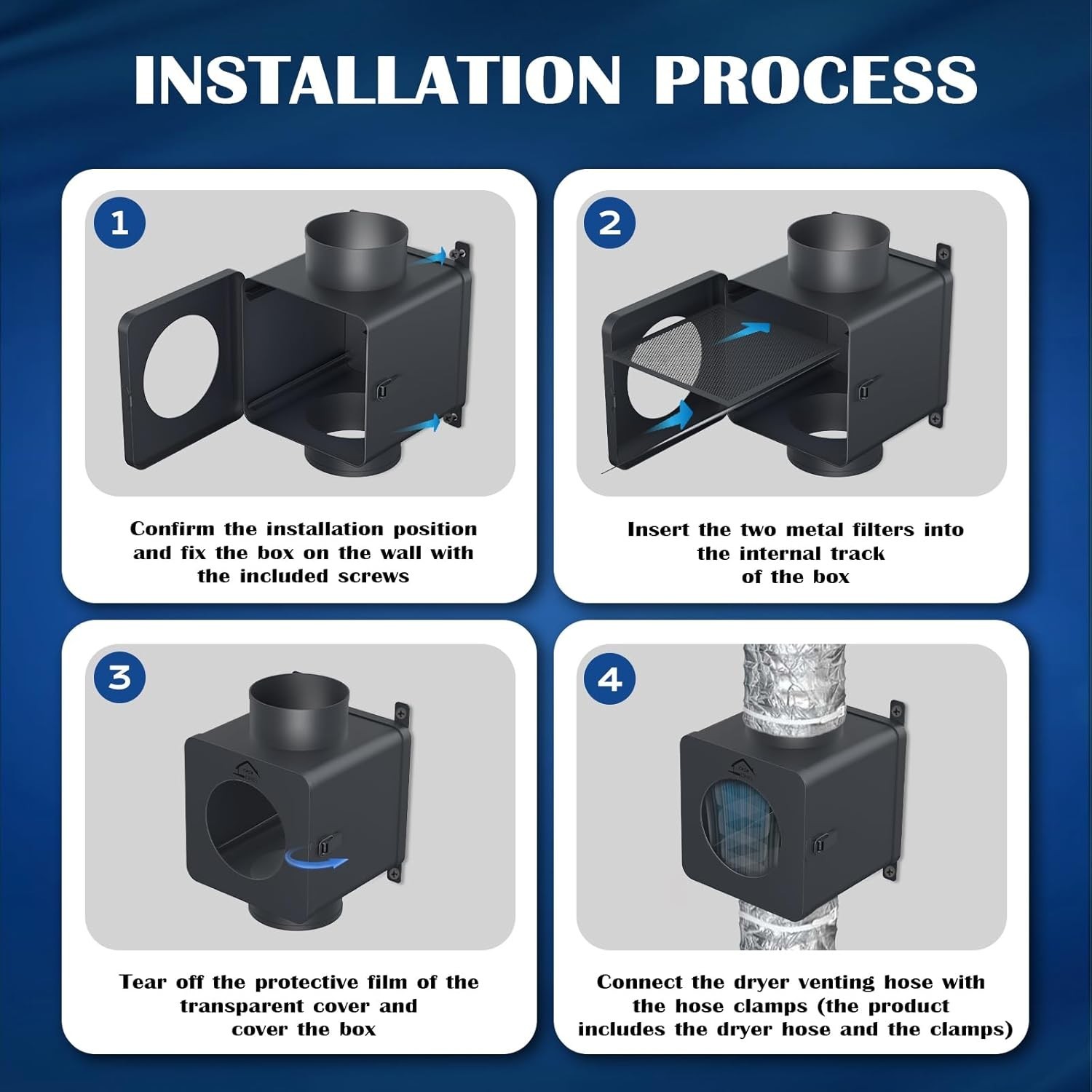 INSTALLATION PROCESS

1

Confirm the installation position and fix the box on the wall with the included screws

2

Insert the two metal filters into the internal track of the box

3

Tear off the protective film of the transparent cover and cover the box

4

Connect the dryer venting hose with the hose clamps (the product includes the dryer hose and the clamps)