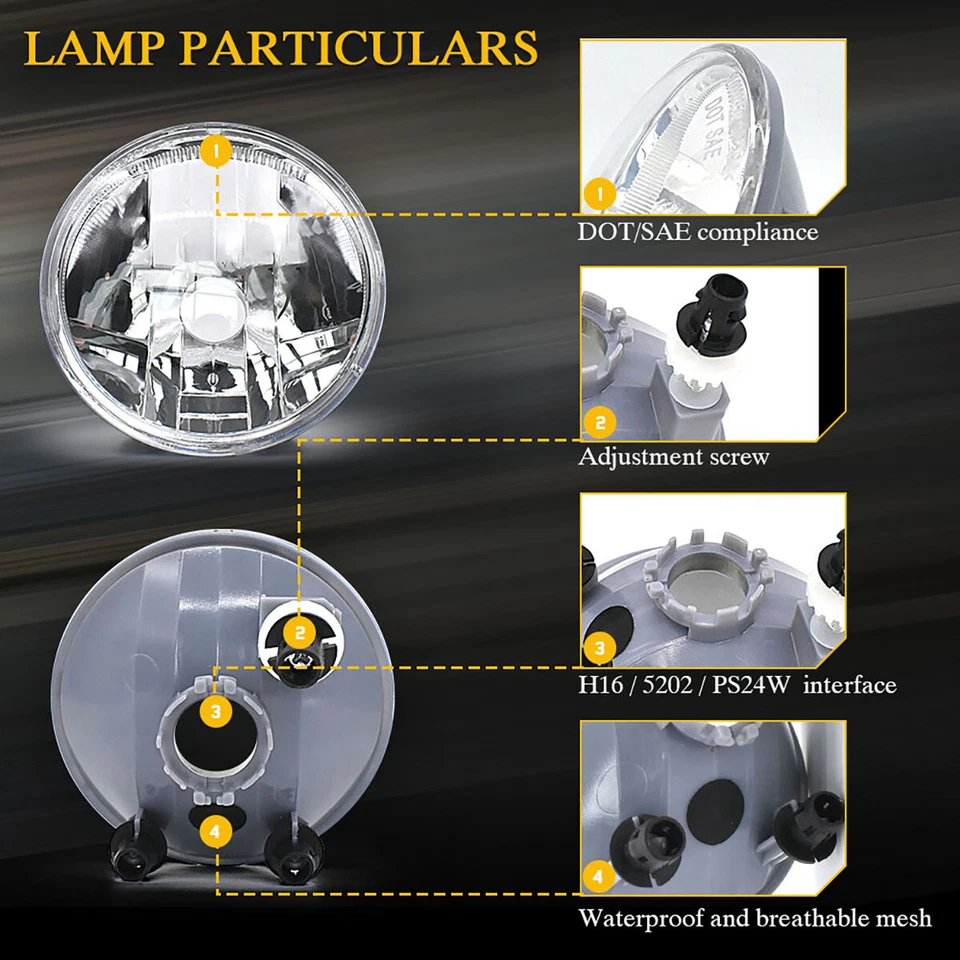 LAMP PARTICULARS

1
2
3
4

DOT SAE

1
DOT/SAE compliance

2
Adjustment screw

3
H16 / 5202 / PS24W interface

4
Waterproof and breathable mesh