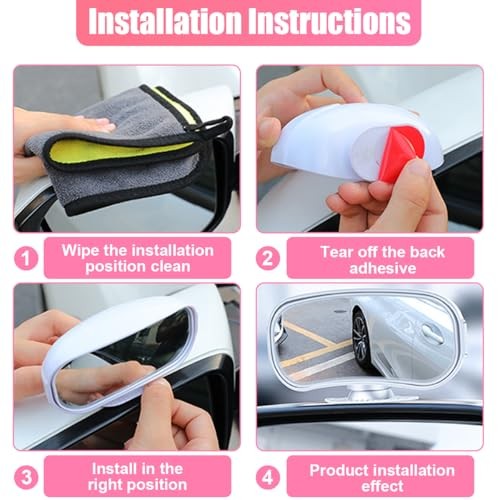 Installation Instructions

1 Wipe the installation position clean

2 Tear off the back adhesive

3 Install in the right position

4 Product installation effect