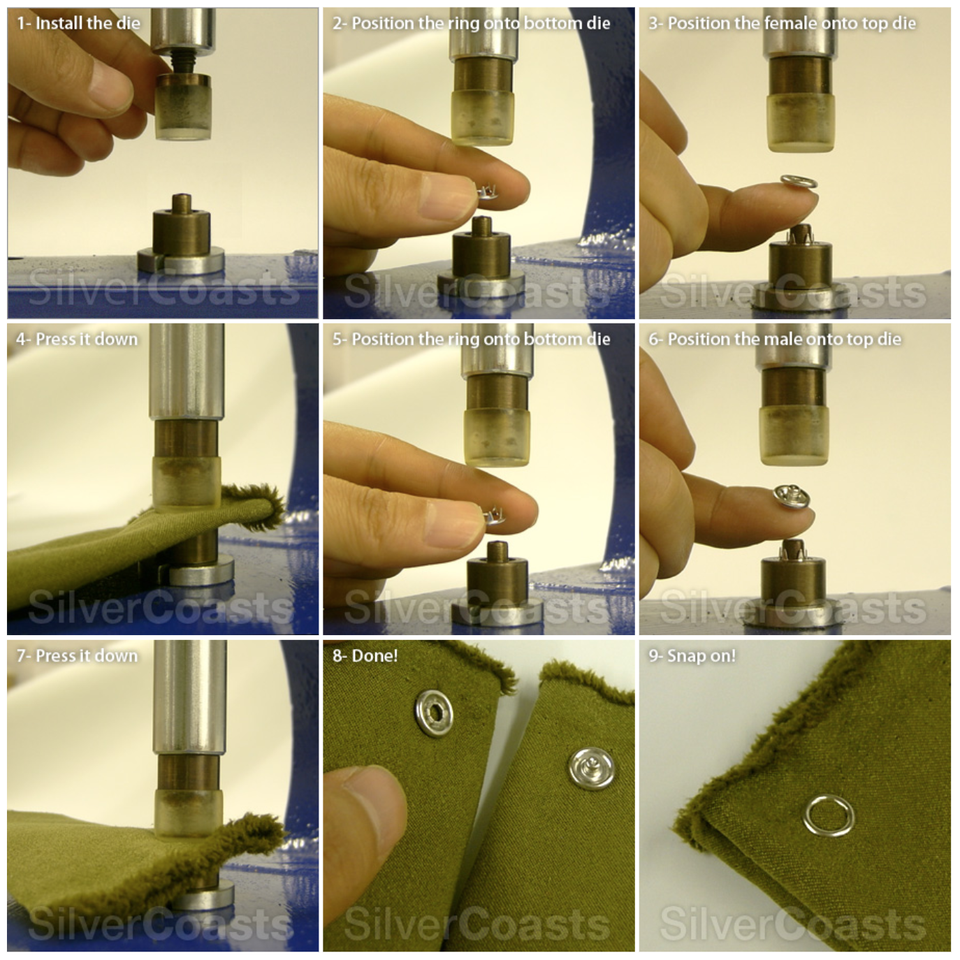 1- Install the die

SilverCoasts

2- Position the ring onto bottom die

SilverCoasts

3- Position the female onto top die

SilverCoasts

4- Press it down

SilverCoasts

5- Position the ring onto bottom die

SilverCoasts

6- Position the male onto top die

SilverCoasts

7- Press it down

SilverCoasts

8- Done!

SilverCoasts

9- Snap on!

SilverCoasts