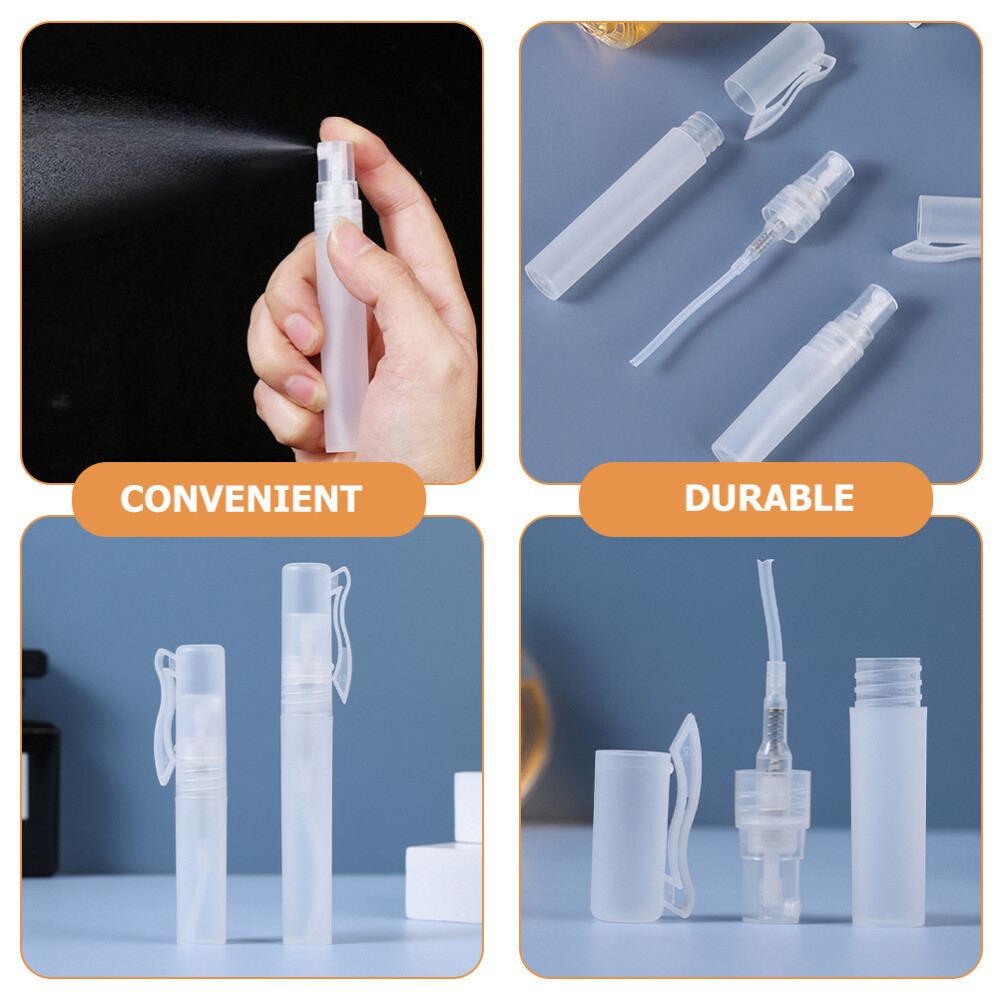 CONVENIENT

DURABLE