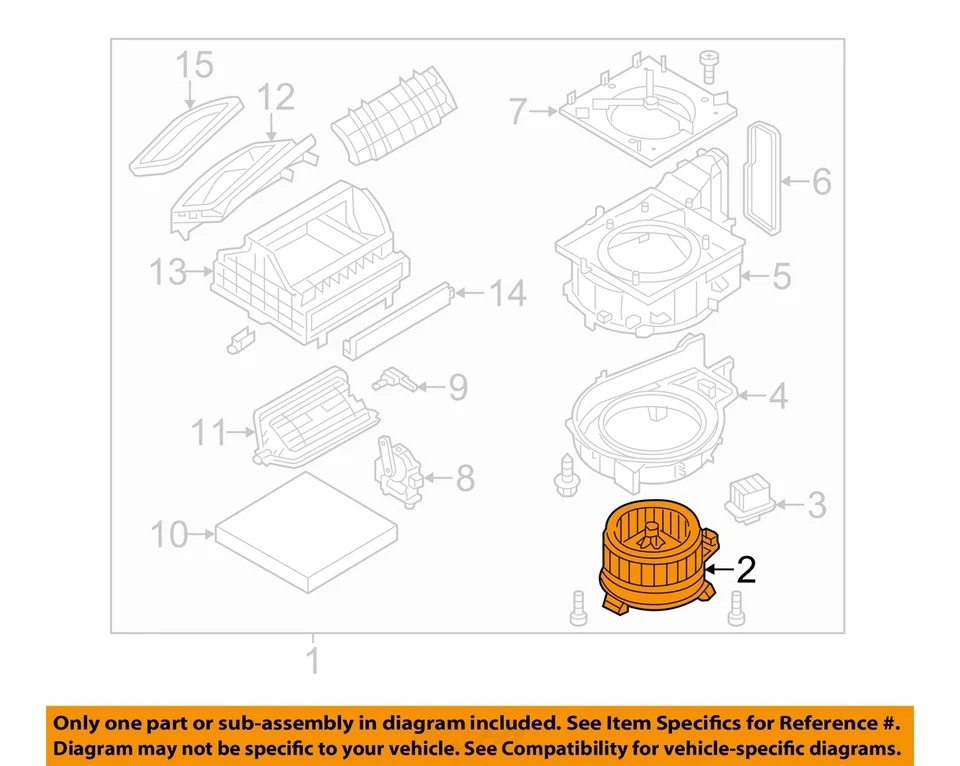 15
12
7
6
13
14
5
9
4
11
8
3
10
2
1

Only one part or sub-assembly in diagram included. See Item Specifics for Reference #. Diagram may not be specific to your vehicle. See Compatibility for vehicle-specific diagrams.