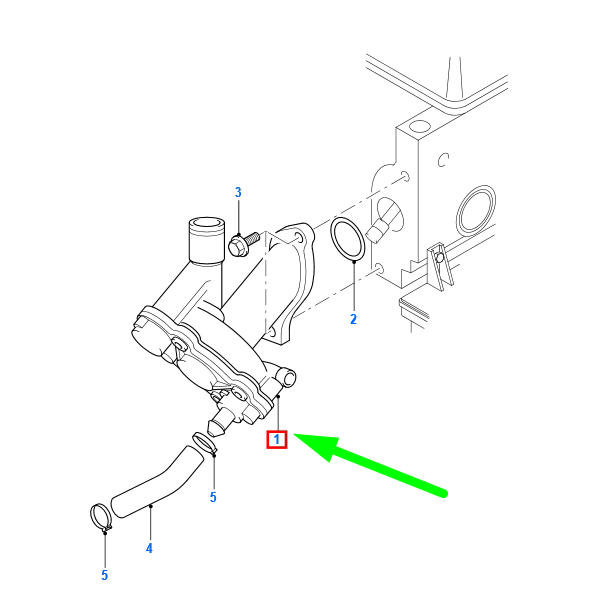 3
2
1
5
4
5