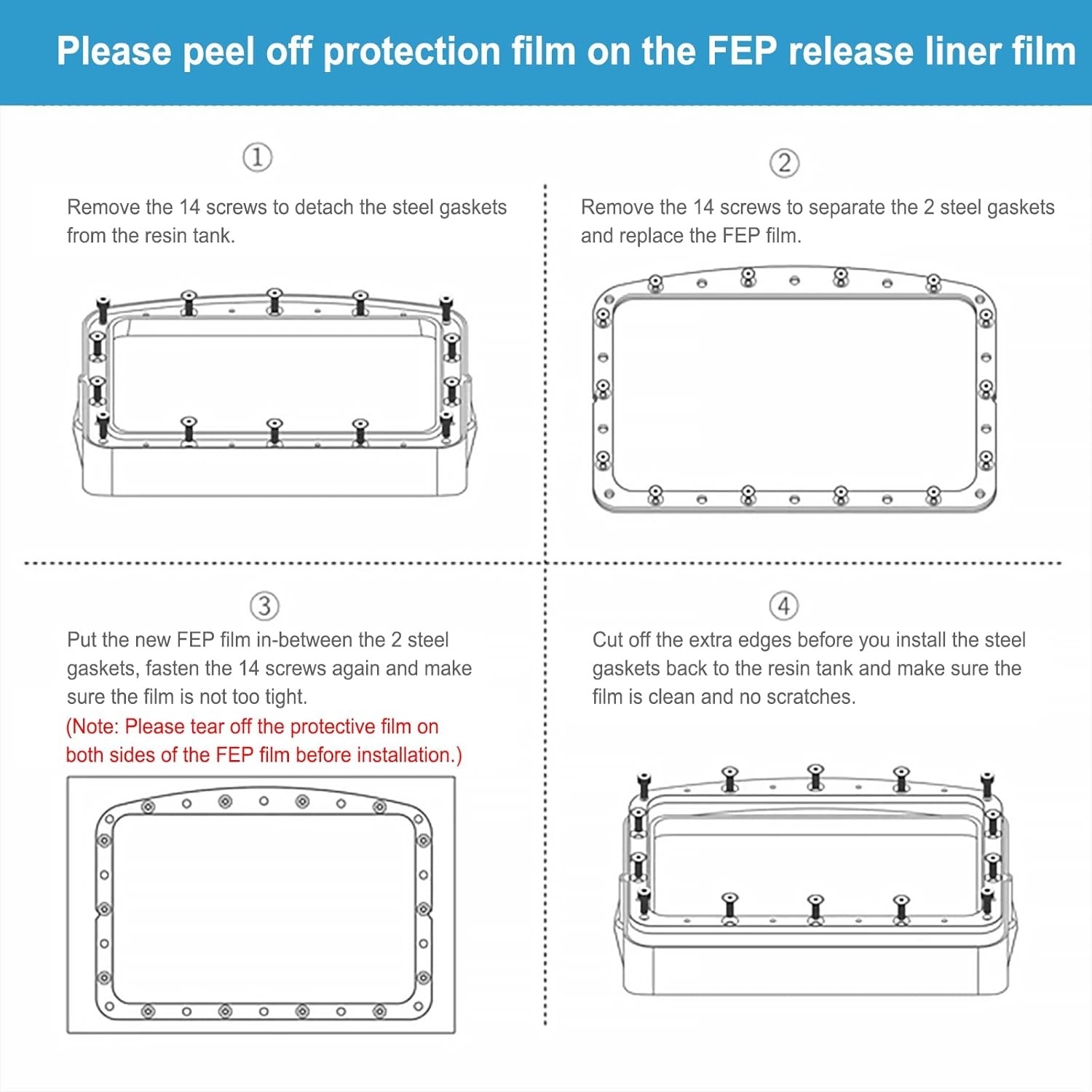 Please peel off protection film on the FEP release liner film

①

Remove the 14 screws to detach the steel gaskets from the resin tank.

②

Remove the 14 screws to separate the 2 steel gaskets and replace the FEP film.

③

Put the new FEP film in-between the 2 steel gaskets, fasten the 14 screws again and make sure the film is not too tight.
(Note: Please tear off the protective film on both sides of the FEP film before installation.)

④

Cut off the extra edges before you install the steel gaskets back to the resin tank and make sure the film is clean and no scratches.