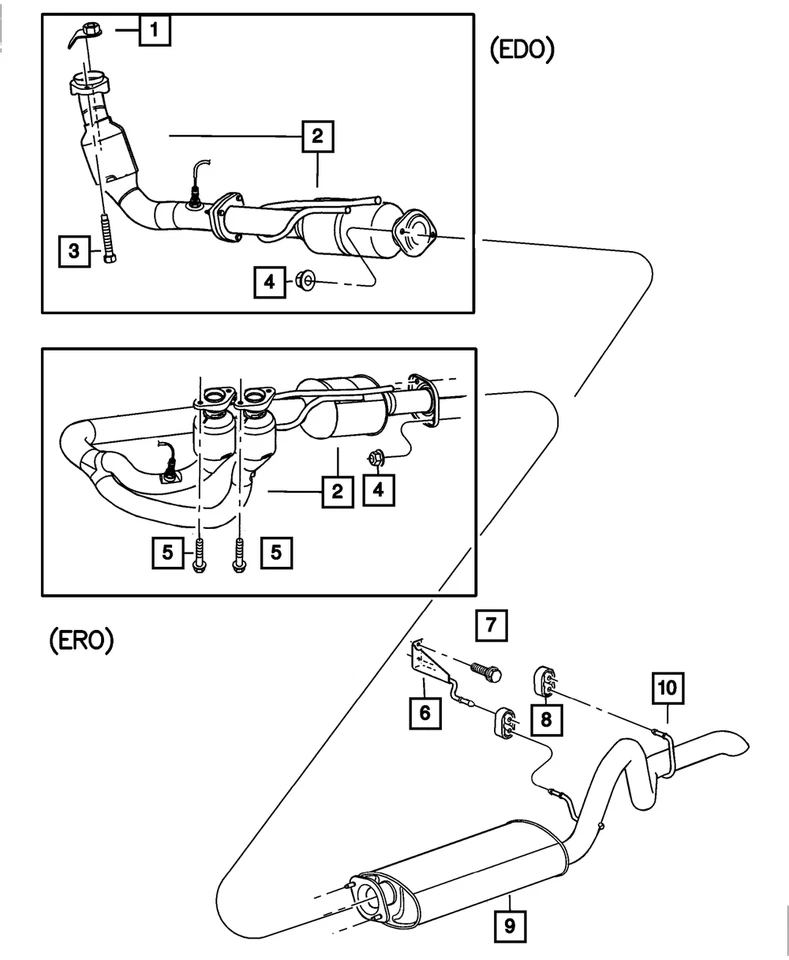 1

(EDO)

2

3

4

2

4

5

5

(ERO)

7

6

8

10

9