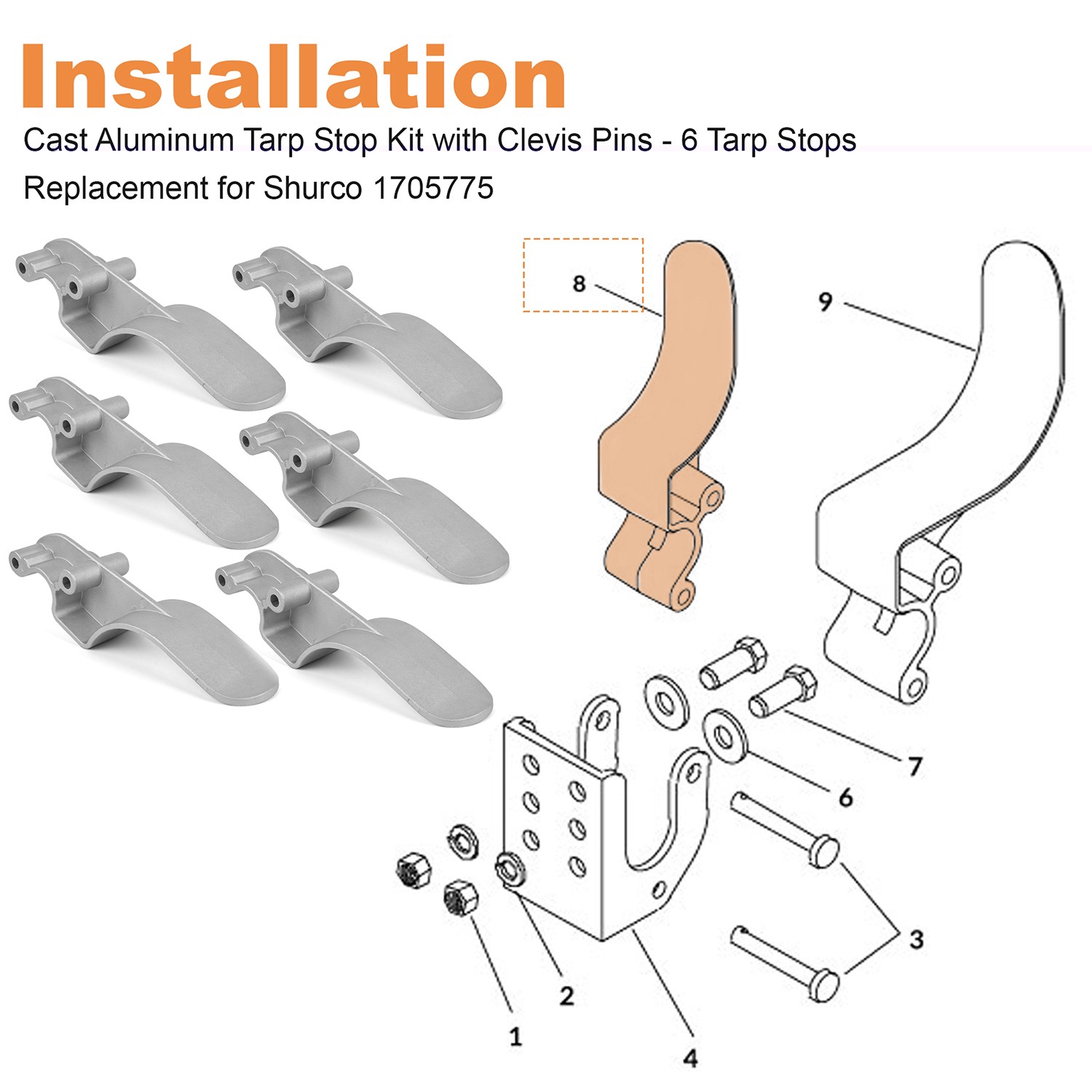 Installation

Cast Aluminum Tarp Stop Kit with Clevis Pins - 6 Tarp Stops

Replacement for Shurco 1705775

8

9

7

6

3

2

1

4