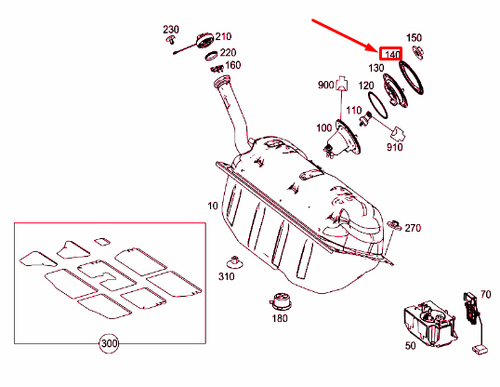 230
210
220
160
150
140
130
900
120
110
100
910
10
270
310
180
70
50
300