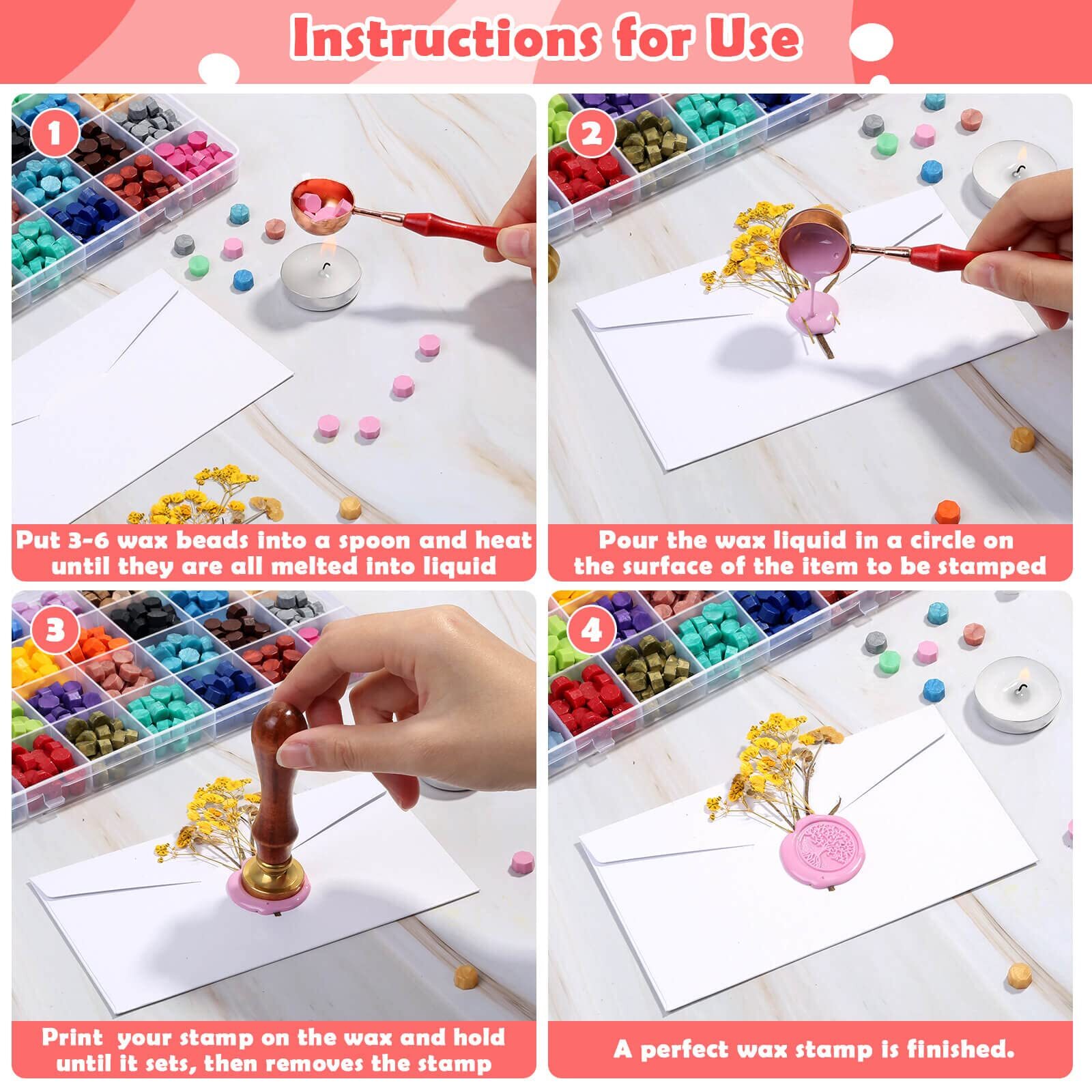 Instructions for Use

1

Put 3-6 wax beads into a spoon and heat until they are all melted into liquid

2

Pour the wax liquid in a circle on the surface of the item to be stamped

3

Print your stamp on the wax and hold until it sets, then removes the stamp

4

A perfect wax stamp is finished.