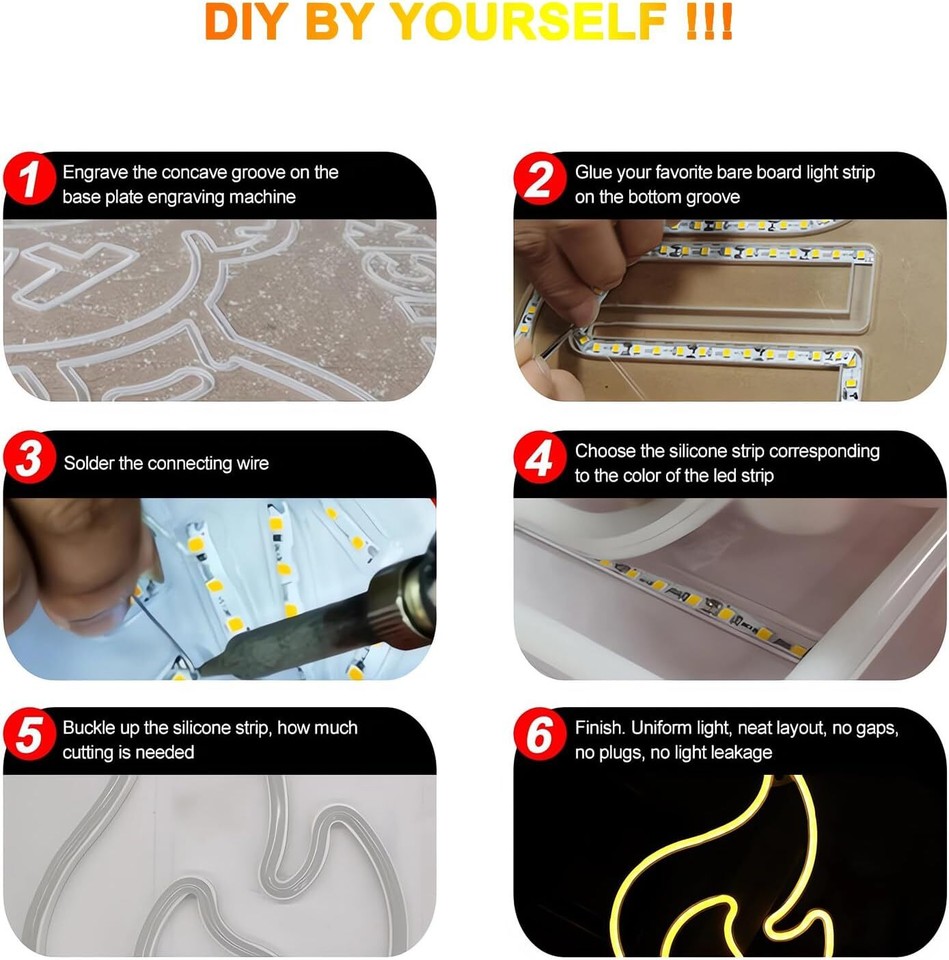 DIY BY YOURSELF !!!

1 Engrave the concave groove on the base plate engraving machine

2 Glue your favorite bare board light strip on the bottom groove

3 Solder the connecting wire

4 Choose the silicone strip corresponding to the color of the led strip

5 Buckle up the silicone strip, how much cutting is needed

6 Finish. Uniform light, neat layout, no gaps, no plugs, no light leakage