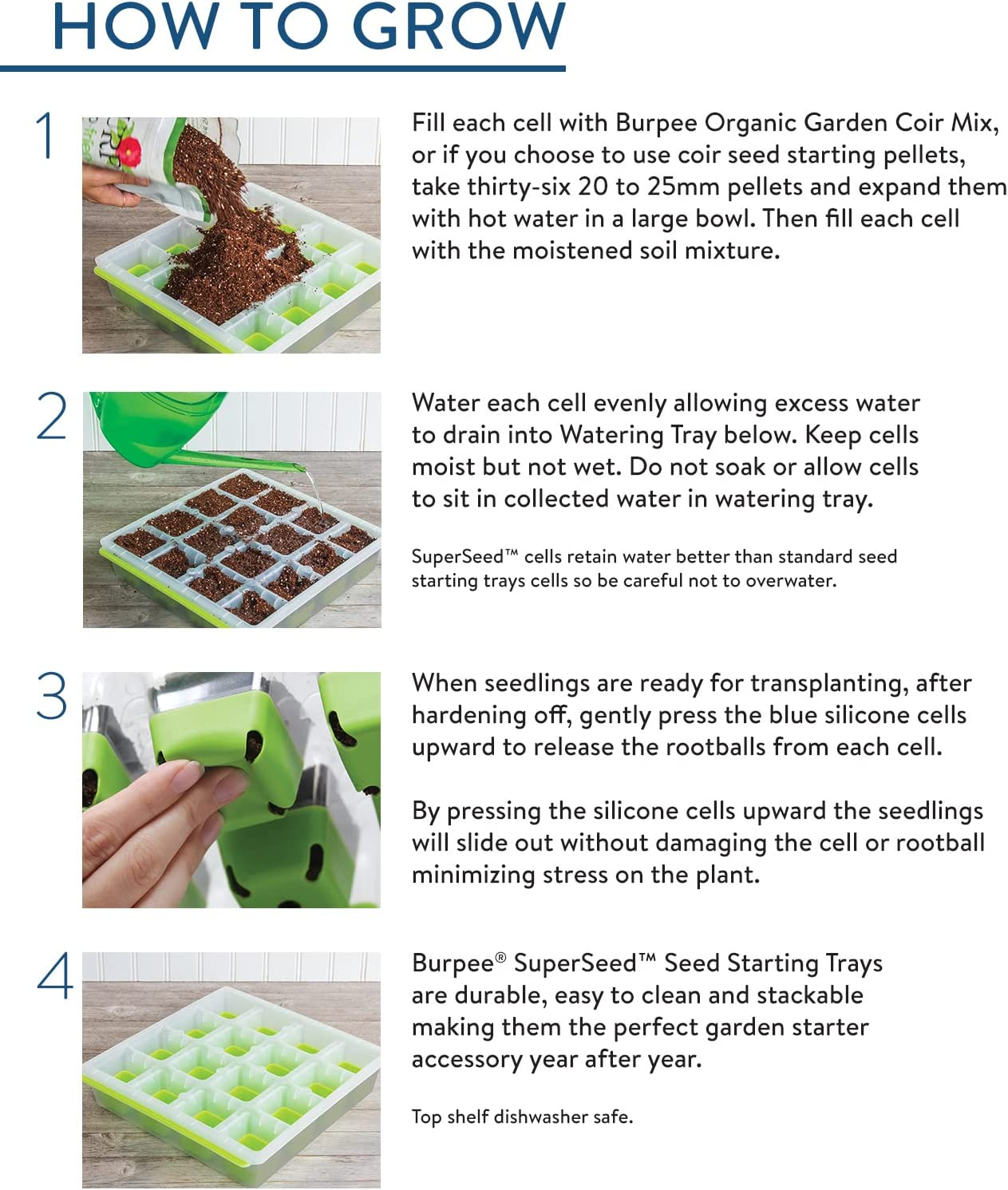 HOW TO GROW

1

Fill each cell with Burpee Organic Garden Coir Mix, or if you choose to use coir seed starting pellets, take thirty-six 20 to 25mm pellets and expand them with hot water in a large bowl. Then fill each cell with the moistened soil mixture.

2

Water each cell evenly allowing excess water to drain into Watering Tray below. Keep cells moist but not wet. Do not soak or allow cells to sit in collected water in watering tray.

SuperSeed™ cells retain water better than standard seed starting trays cells so be careful not to overwater.

3

When seedlings are ready for transplanting, after hardening off, gently press the blue silicone cells upward to release the rootballs from each cell.

By pressing the silicone cells upward the seedlings will slide out without damaging the cell or rootball minimizing stress on the plant.

4

Burpee® SuperSeed™ Seed Starting Trays are durable, easy to clean and stackable making them the perfect garden starter accessory year after year.

Top shelf dishwasher safe.