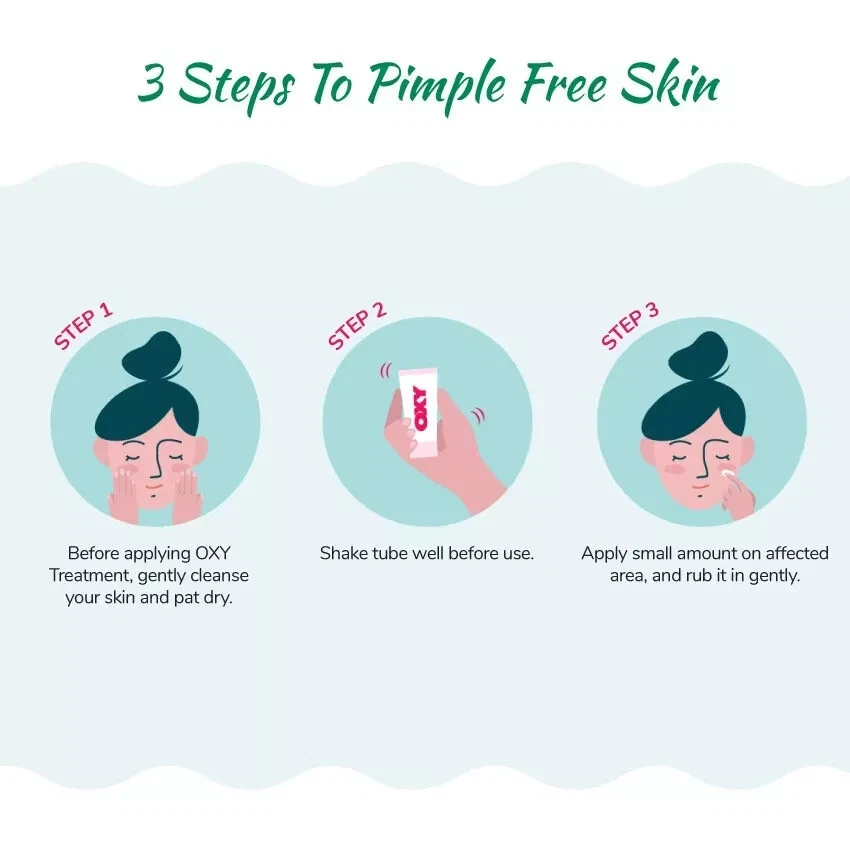 3 Steps To Pimple Free Skin

STEP 1

Before applying OXY Treatment, gently cleanse your skin and pat dry.

STEP 2

OXY

Shake tube well before use.

STEP 3

Apply small amount on affected area, and rub it in gently.