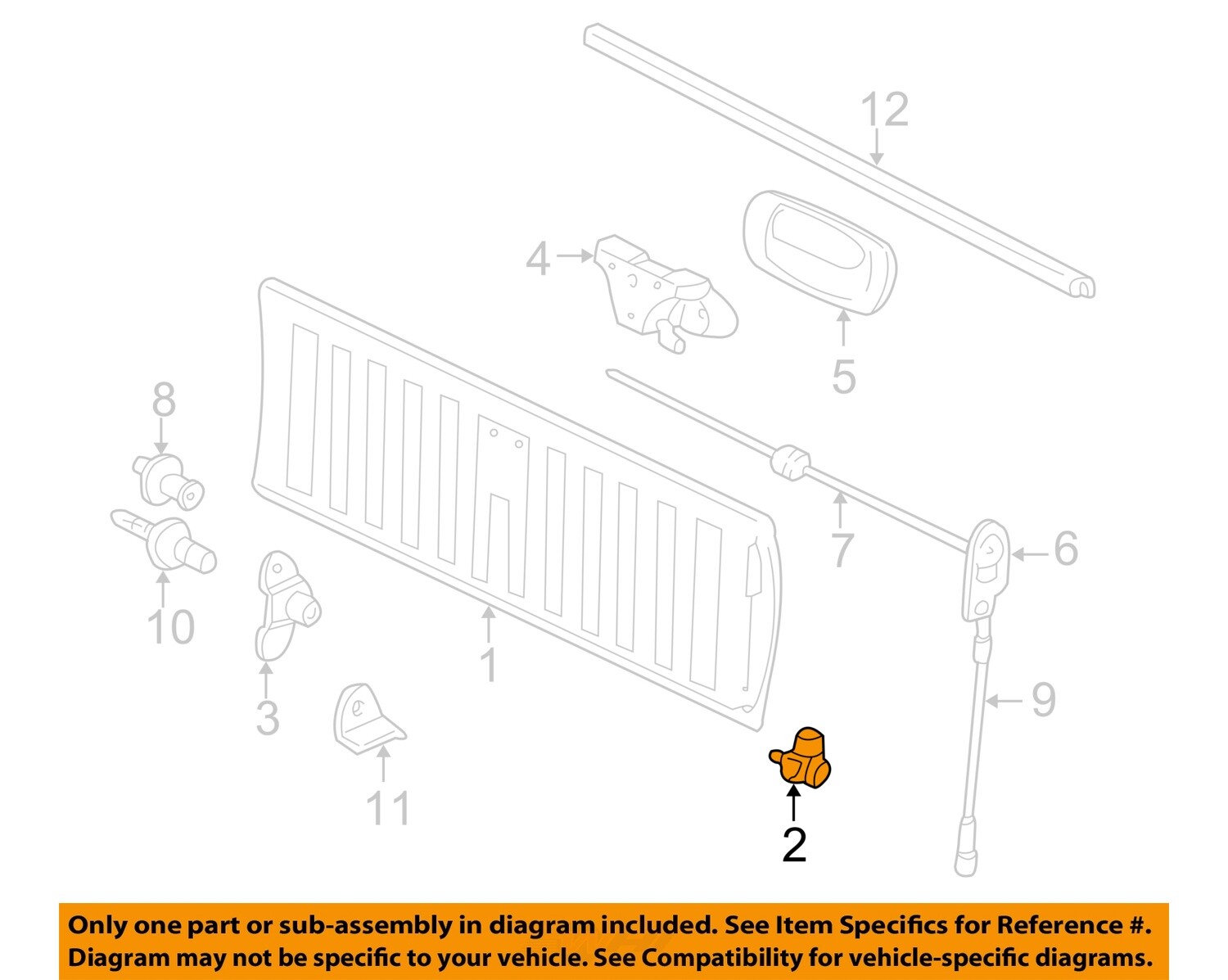 12
4
5
8
7
6
10
1
3
9
11
2

Only one part or sub-assembly in diagram included. See Item Specifics for Reference #. Diagram may not be specific to your vehicle. See Compatibility for vehicle-specific diagrams.