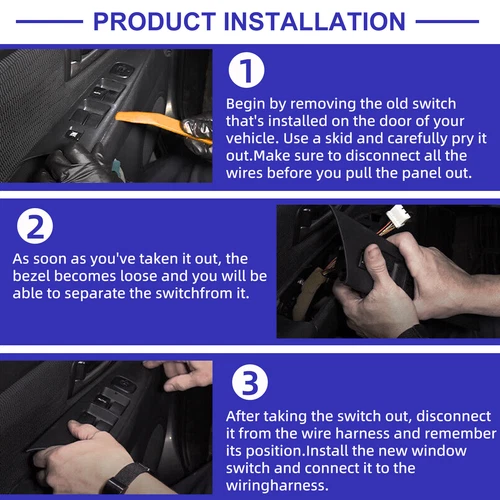 PRODUCT INSTALLATION

1

Begin by removing the old switch that's installed on the door of your vehicle. Use a skid and carefully pry it out.Make sure to disconnect all the wires before you pull the panel out.

2

As soon as you've taken it out, the bezel becomes loose and you will be able to separate the switchfrom it.

3

After taking the switch out, disconnect it from the wire harness and remember its position.Install the new window switch and connect it to the wiringharness.