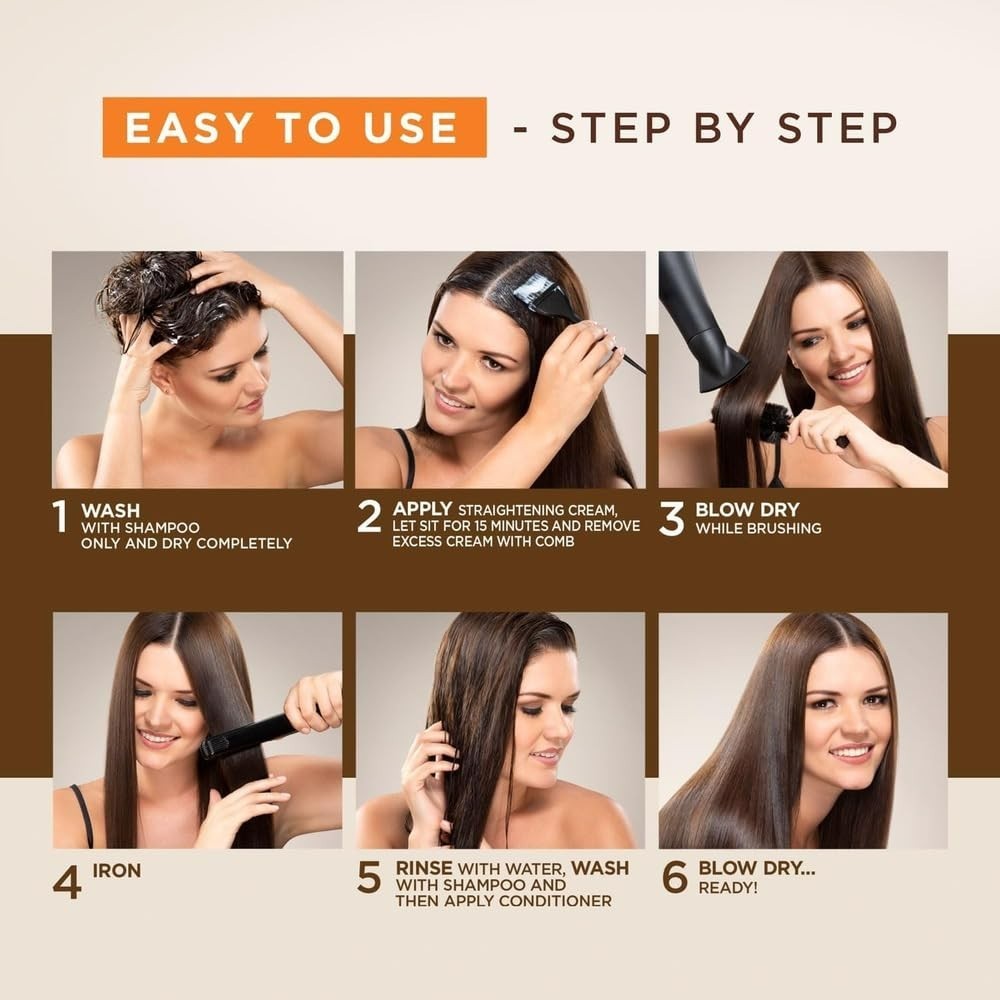 EASY TO USE - STEP BY STEP

1 WASH WITH SHAMPOO ONLY AND DRY COMPLETELY

2 APPLY STRAIGHTENING CREAM, LET SIT FOR 15 MINUTES AND REMOVE EXCESS CREAM WITH COMB

3 BLOW DRY WHILE BRUSHING

4 IRON

5 RINSE WITH WATER, WASH WITH SHAMPOO AND THEN APPLY CONDITIONER

6 BLOW DRY... READY!