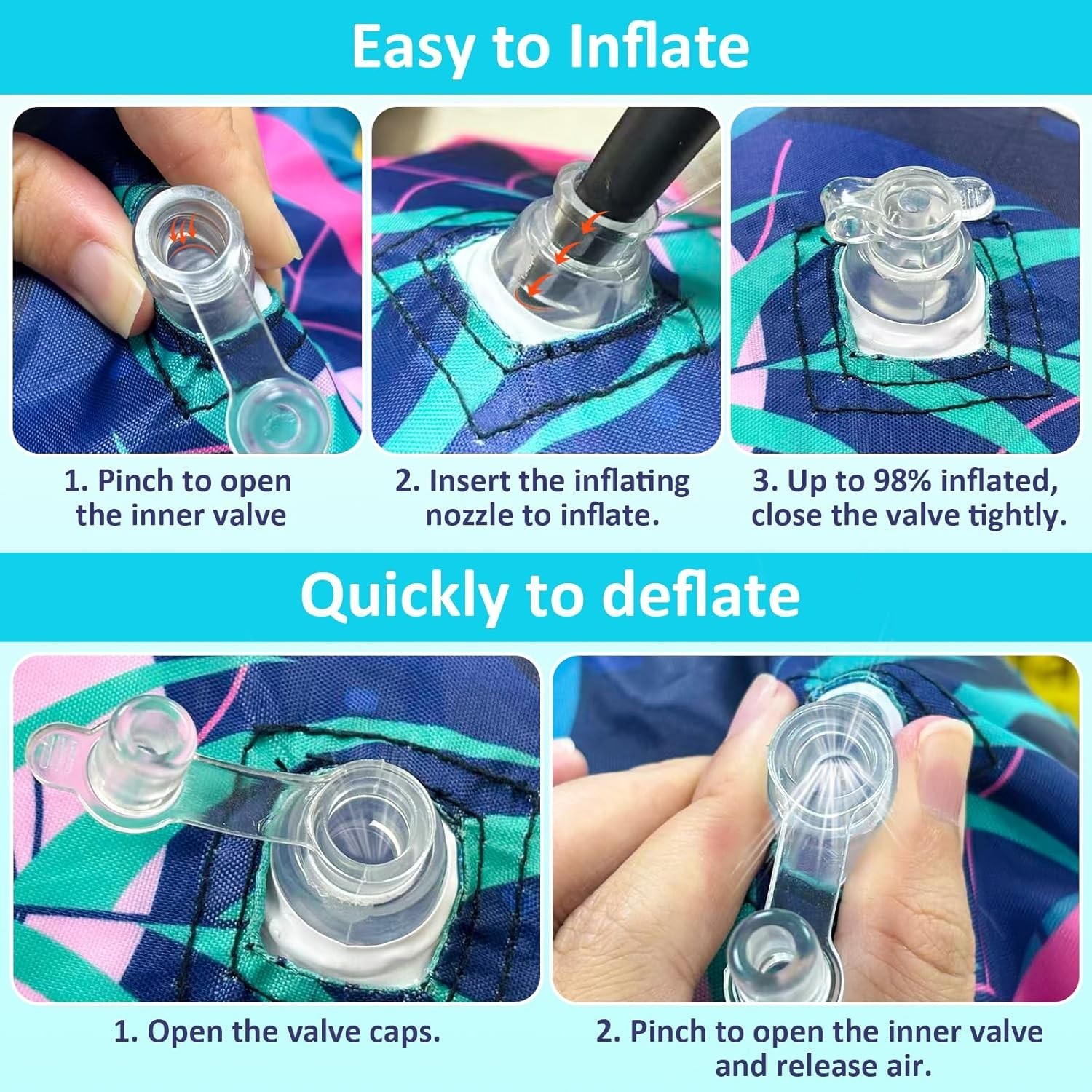 Easy to Inflate

1. Pinch to open the inner valve

2. Insert the inflating nozzle to inflate.

3. Up to 98% inflated, close the valve tightly.

Quickly to deflate

1. Open the valve caps.

2. Pinch to open the inner valve and release air.