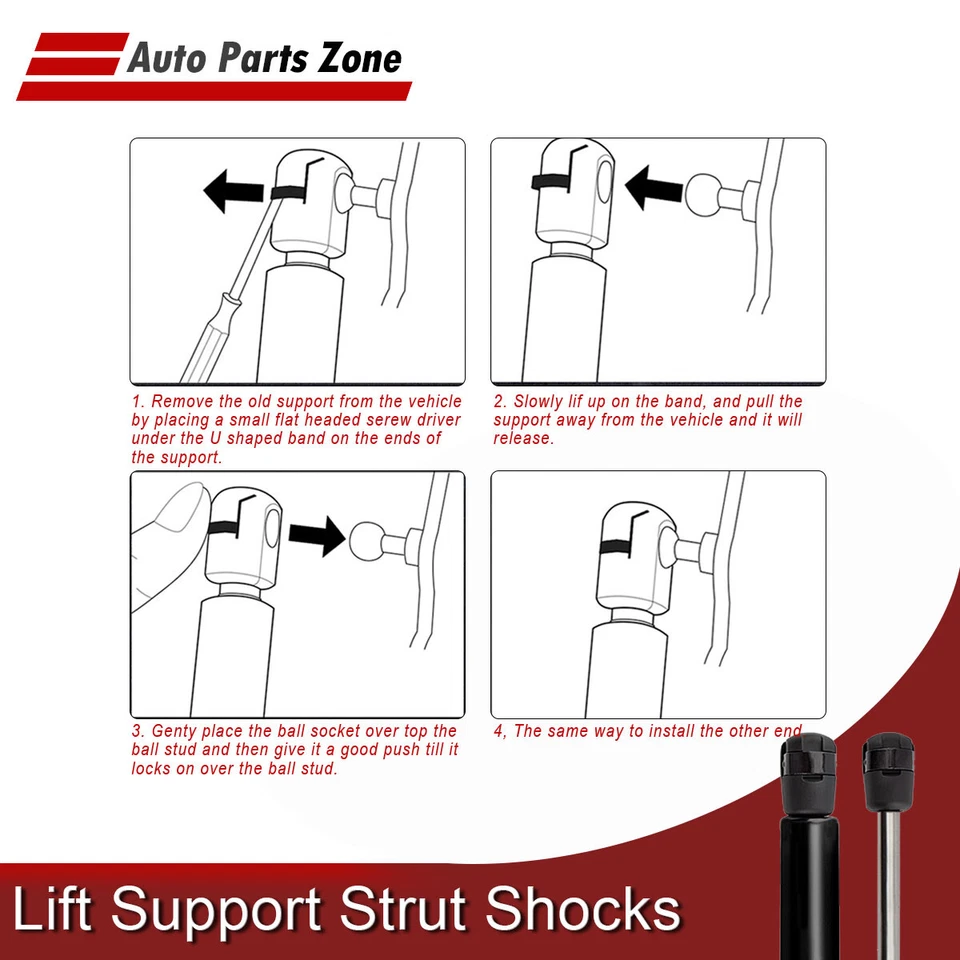 Auto Parts Zone

1. Remove the old support from the vehicle by placing a small flat headed serew driver under the U shaped band on the ends of the support.

2. Slowly lif up on the band, and pull the support away from the vehicle and it will release.

3. Genty place the ball socket over top the ball stud and then give it a good push till it locks on over the ball stud.

4, The same way to install the other end

Lift Support Strut Shocks