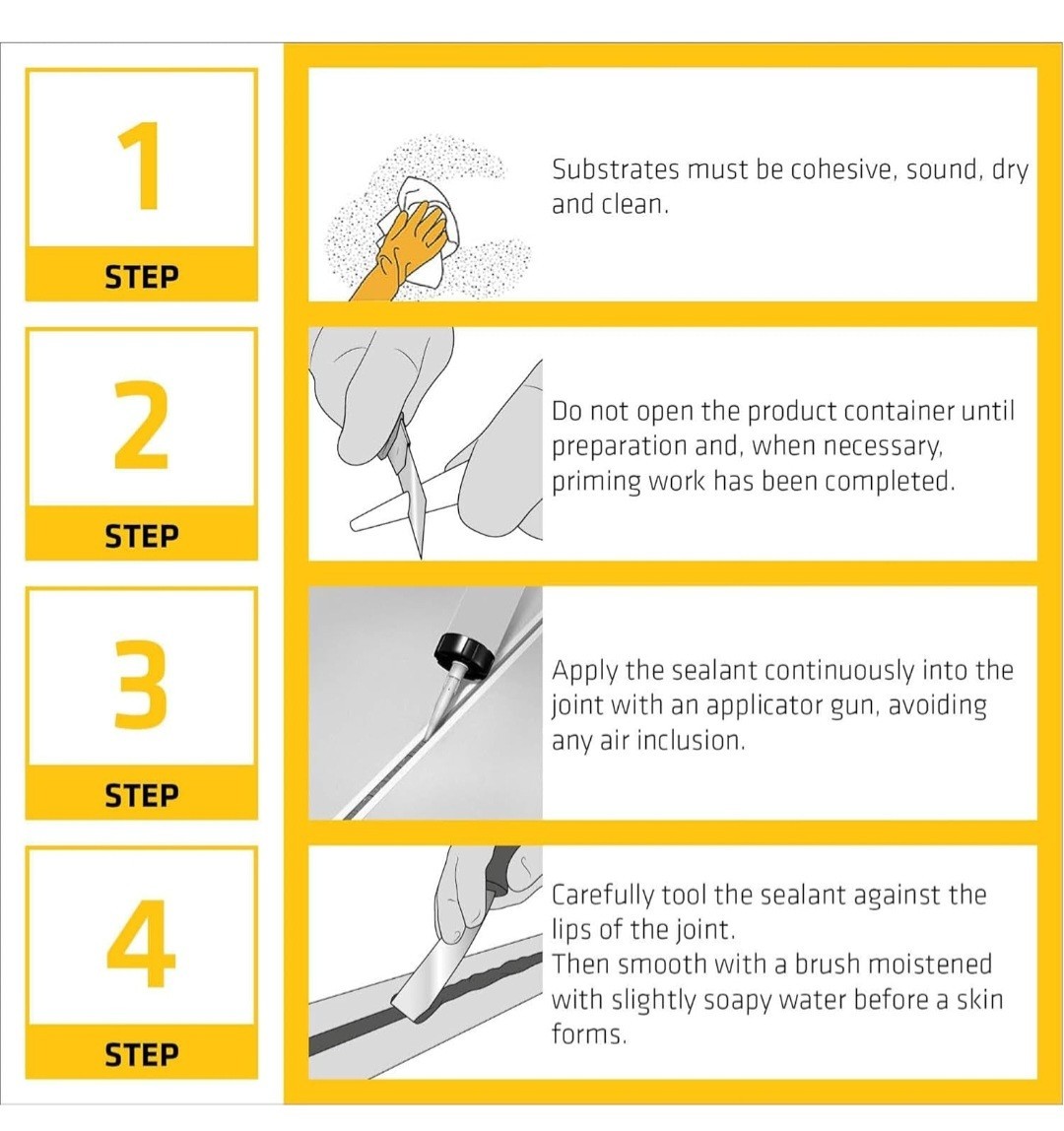 1

STEP

Substrates must be cohesive, sound, dry and clean.

2

STEP

Do not open the product container until preparation and, when necessary, priming work has been completed.

3

STEP

Apply the sealant continuously into the joint with an applicator gun, avoiding any air inclusion.

4

STEP

Carefully tool the sealant against the lips of the joint.
Then smooth with a brush moistened with slightly soapy water before a skin forms.