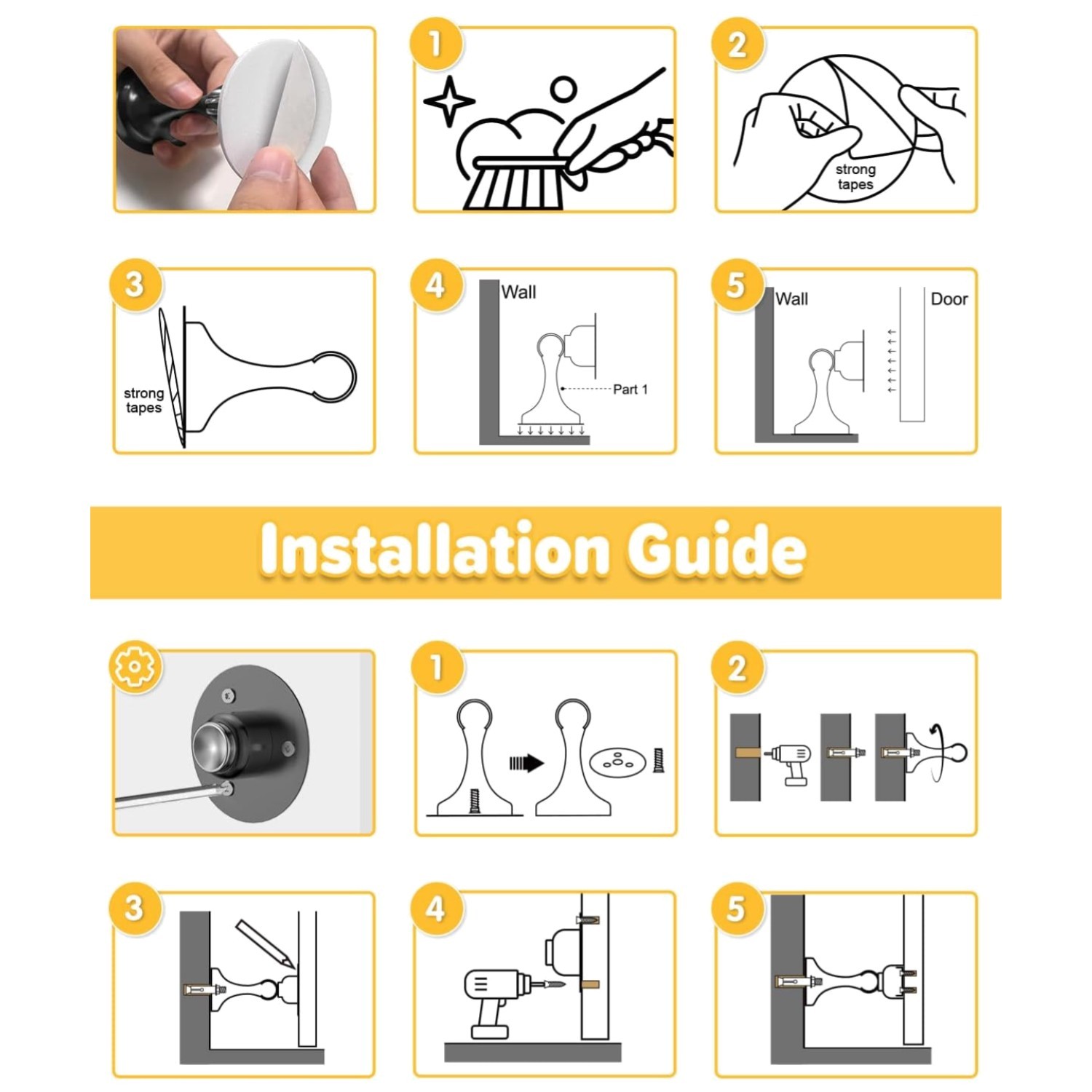 1

2

strong tapes

3

strong tapes

4

Wall

Part 1

5

Wall

Door

Installation Guide

1

2

3

4

5