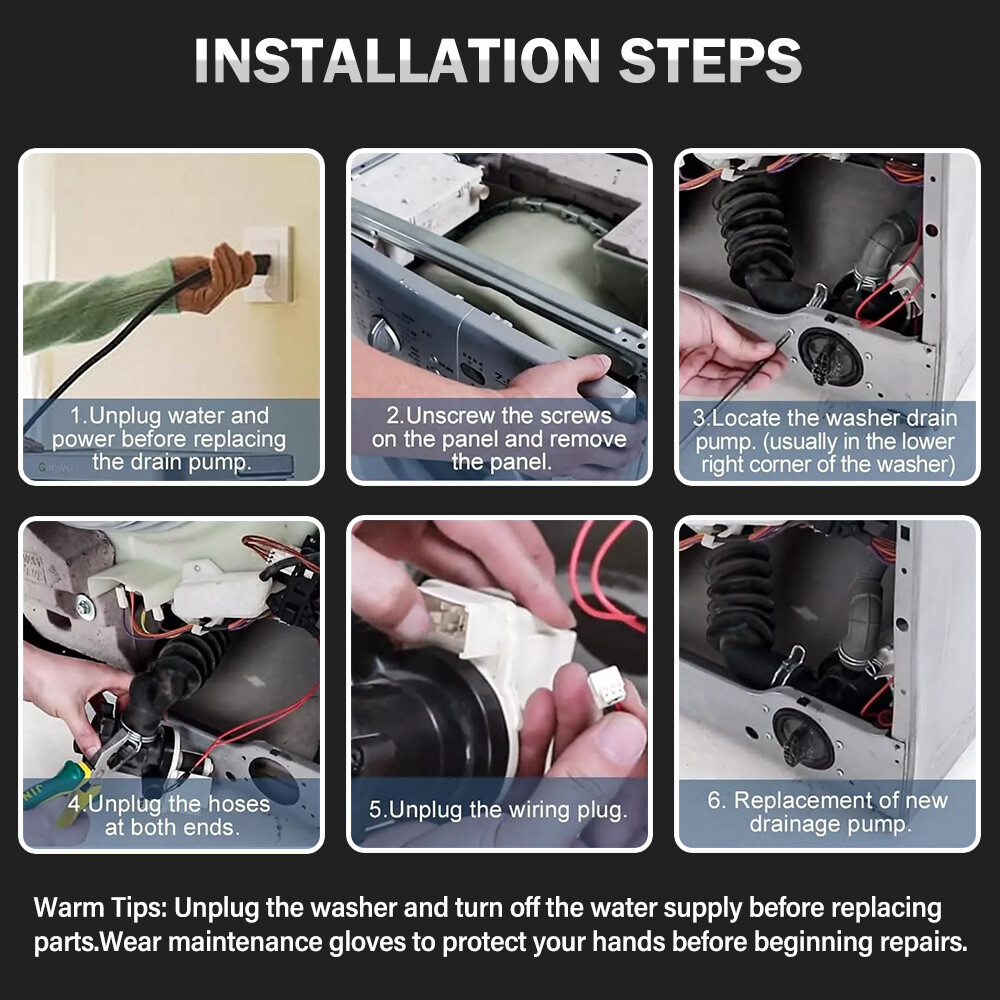 INSTALLATION STEPS

1.Unplug water and power before replacing the drain pump.

2.Unscrew the screws on the panel and remove the panel.

3.Locate the washer drain pump. (usually in the lower right corner of the washer)

4.Unplug the hoses at both ends.

5.Unplug the wiring plug.

6. Replacement of new drainage pump.

Warm Tips: Unplug the washer and turn off the water supply before replacing parts.Wear maintenance gloves to protect your hands before beginning repairs.