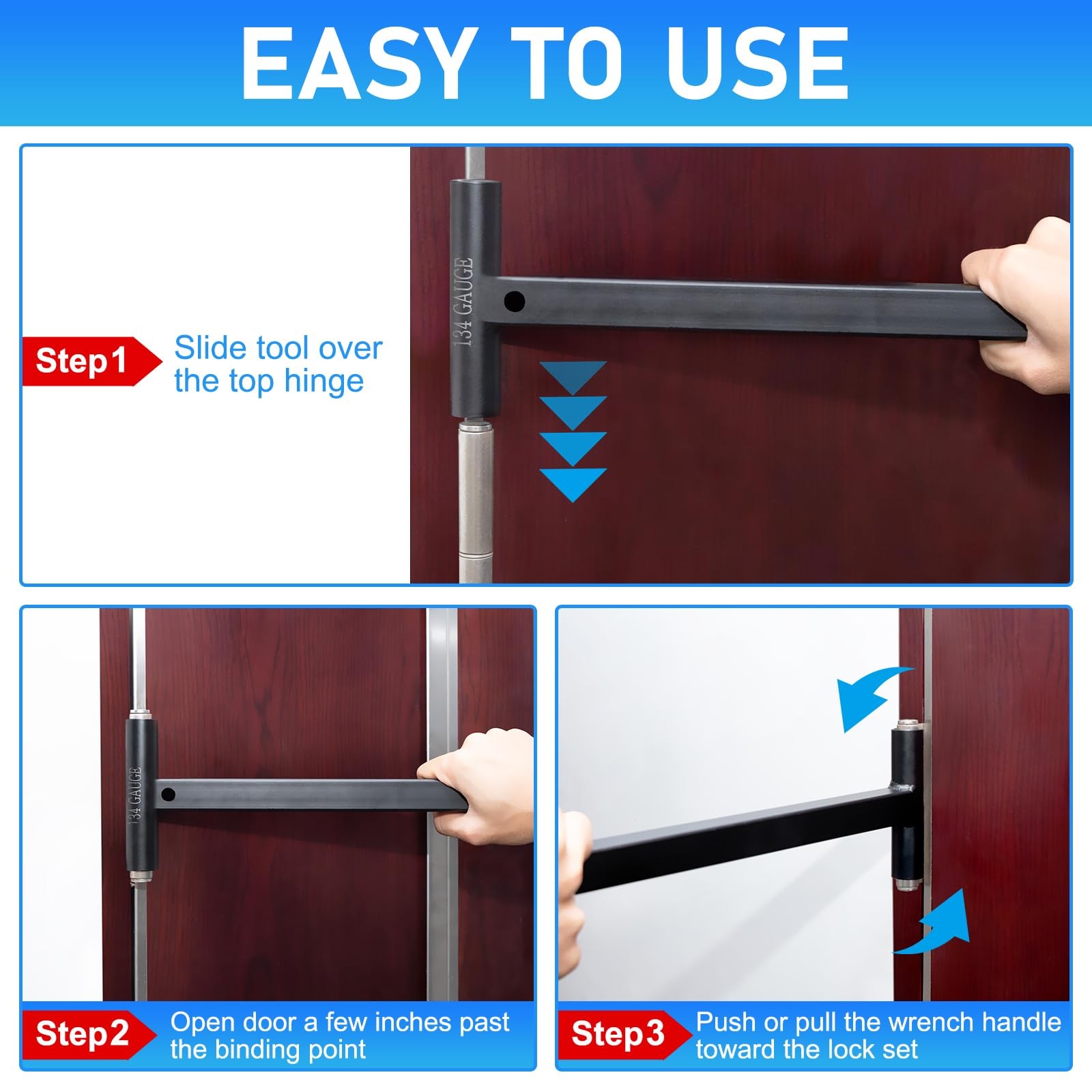 EASY TO USE

Step1 Slide tool over the top hinge

134 GAUGE

134 GAUGE

Step2 Open door a few inches past the binding point

Step3 Push or pull the wrench handle toward the lock set