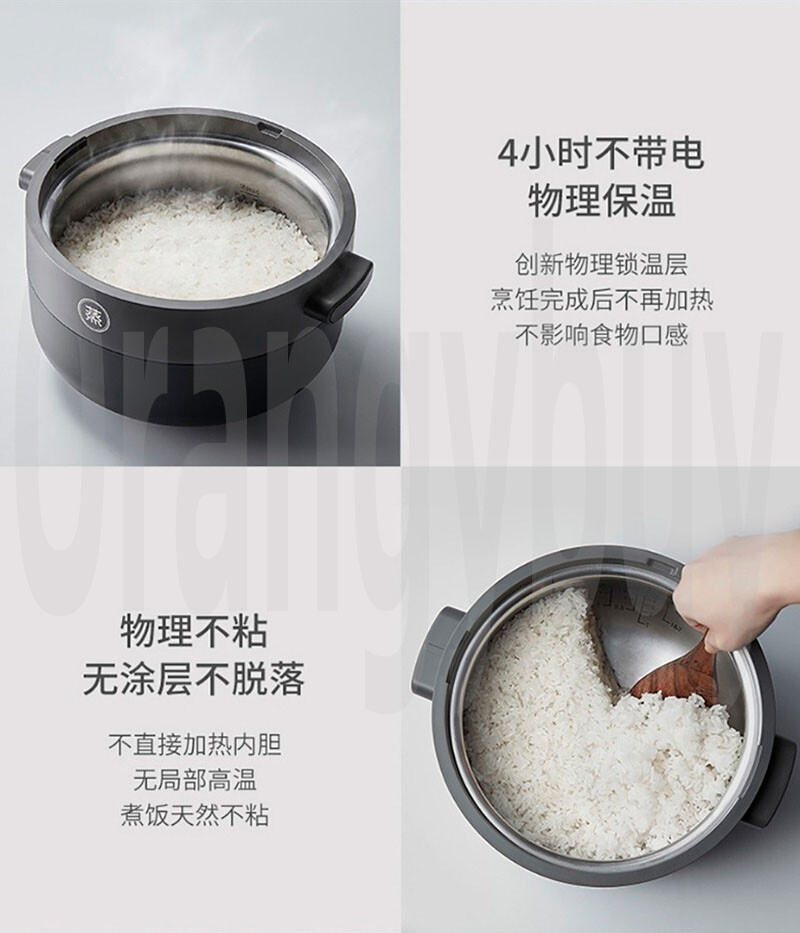 蒸

4小时不带电
物理保温

创新物理锁温层
烹饪完成后不再加热
不影响食物口感

Orangybuy

物理不粘
无涂层不脱落

不直接加热内胆
无局部高温
煮饭天然不粘