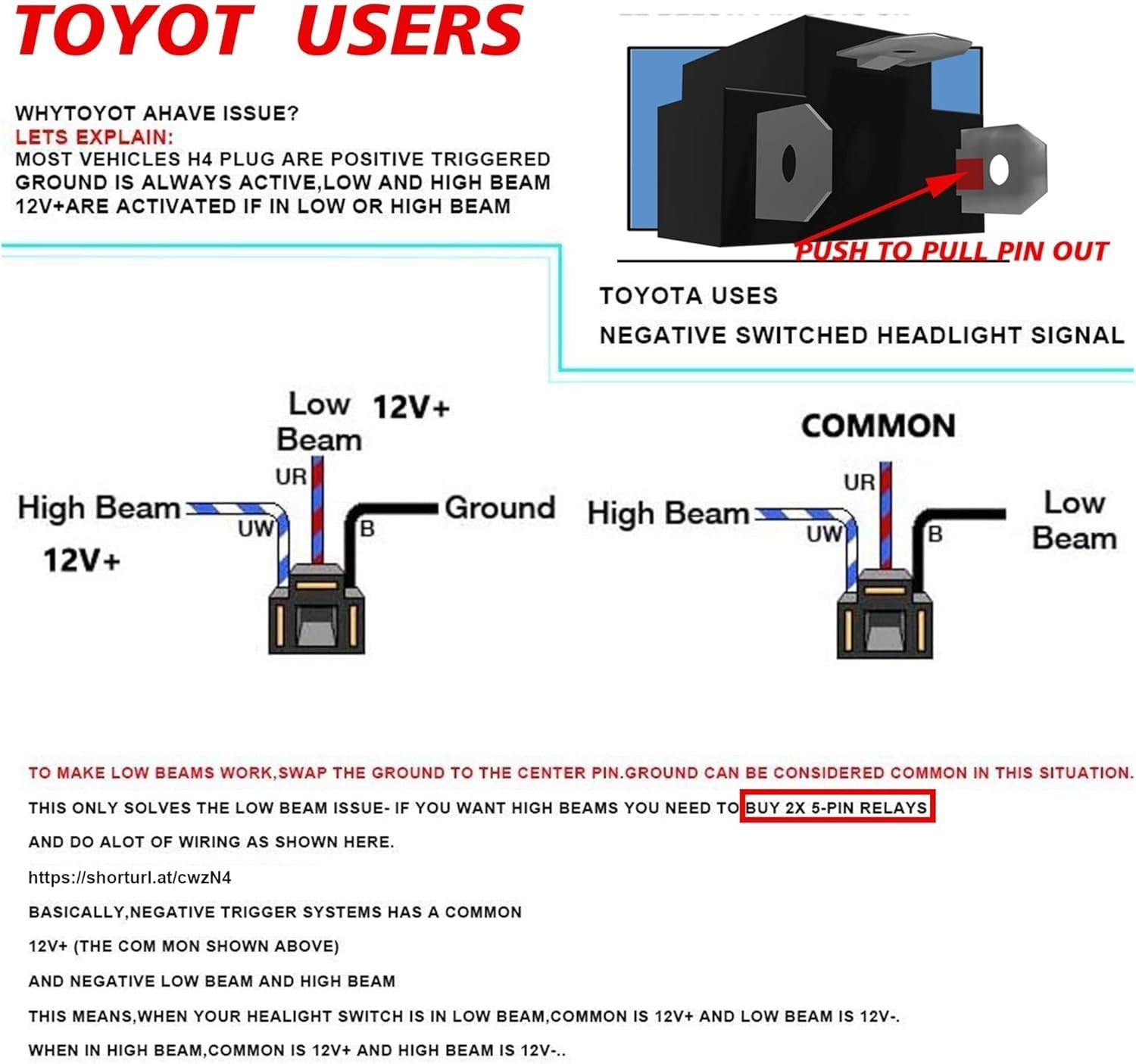 TOYOT USERS

WHYTOYOT AHAVE ISSUE?
LETS EXPLAIN:
MOST VEHICLES H4 PLUG ARE POSITIVE TRIGGERED
GROUND IS ALWAYS ACTIVE,LOW AND HIGH BEAM
12V+ARE ACTIVATED IF IN LOW OR HIGH BEAM

PUSH TO PULL PIN OUT

TOYOTA USES
NEGATIVE SWITCHED HEADLIGHT SIGNAL

Low Beam 12V+
UR
High Beam 12V+
UW
B
Ground

COMMON
UR
High Beam
UW
B
Low Beam

TO MAKE LOW BEAMS WORK,SWAP THE GROUND TO THE CENTER PIN.GROUND CAN BE CONSIDERED COMMON IN THIS SITUATION.

THIS ONLY SOLVES THE LOW BEAM ISSUE- IF YOU WANT HIGH BEAMS YOU NEED TO BUY 2X 5-PIN RELAYS

AND DO ALOT OF WIRING AS SHOWN HERE.

https://shorturl.at/cwzN4

BASICALLY,NEGATIVE TRIGGER SYSTEMS HAS A COMMON

12V+ (THE COM MON SHOWN ABOVE)

AND NEGATIVE LOW BEAM AND HIGH BEAM

THIS MEANS,WHEN YOUR HEALIGHT SWITCH IS IN LOW BEAM,COMMON IS 12V+ AND LOW BEAM IS 12V-.

WHEN IN HIGH BEAM,COMMON IS 12V+ AND HIGH BEAM IS 12V-..