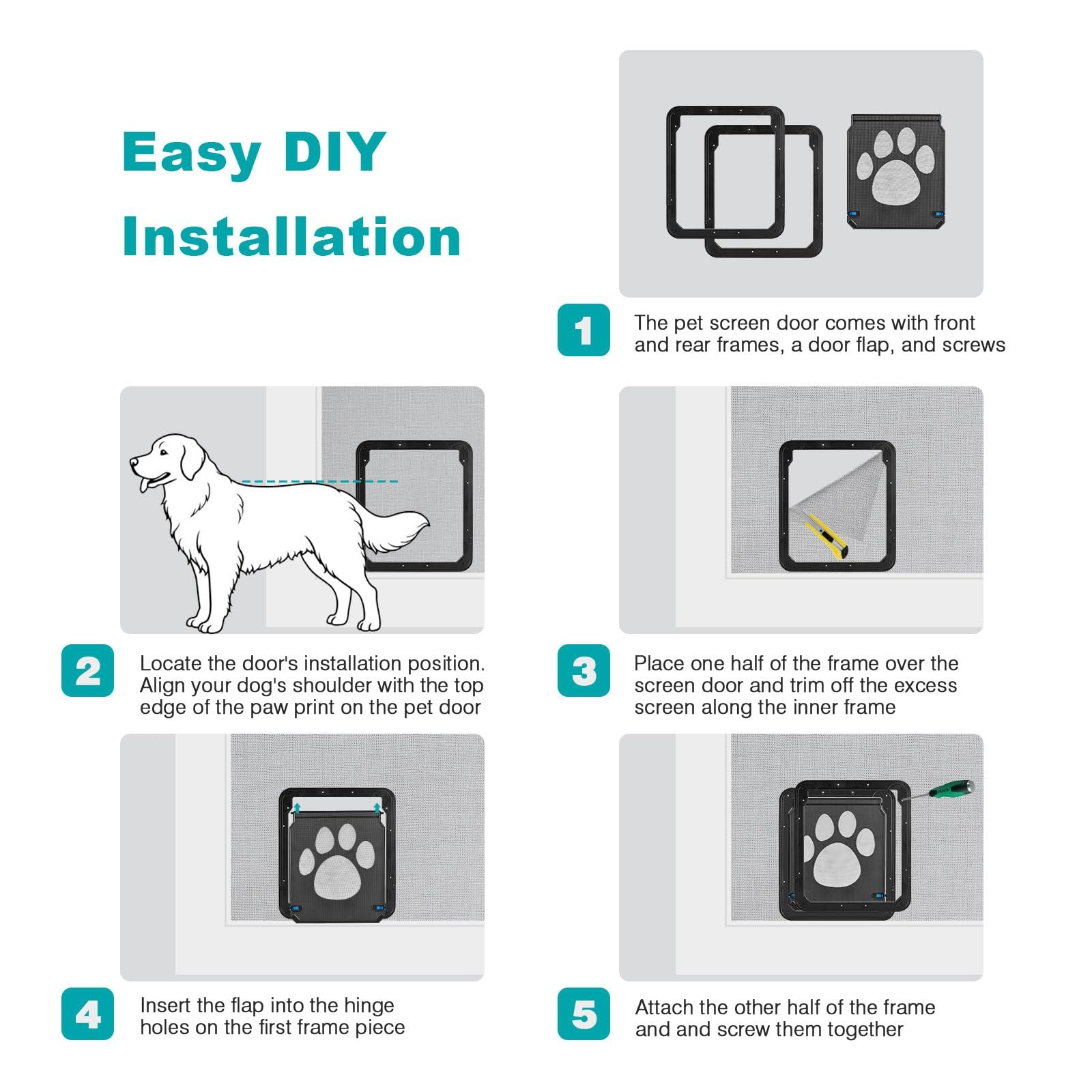 Easy DIY Installation

1
The pet screen door comes with front and rear frames, a door flap, and screws

2
Locate the door's installation position. Align your dog's shoulder with the top edge of the paw print on the pet door

3
Place one half of the frame over the screen door and trim off the excess screen along the inner frame

4
Insert the flap into the hinge holes on the first frame piece

5
Attach the other half of the frame and and screw them together