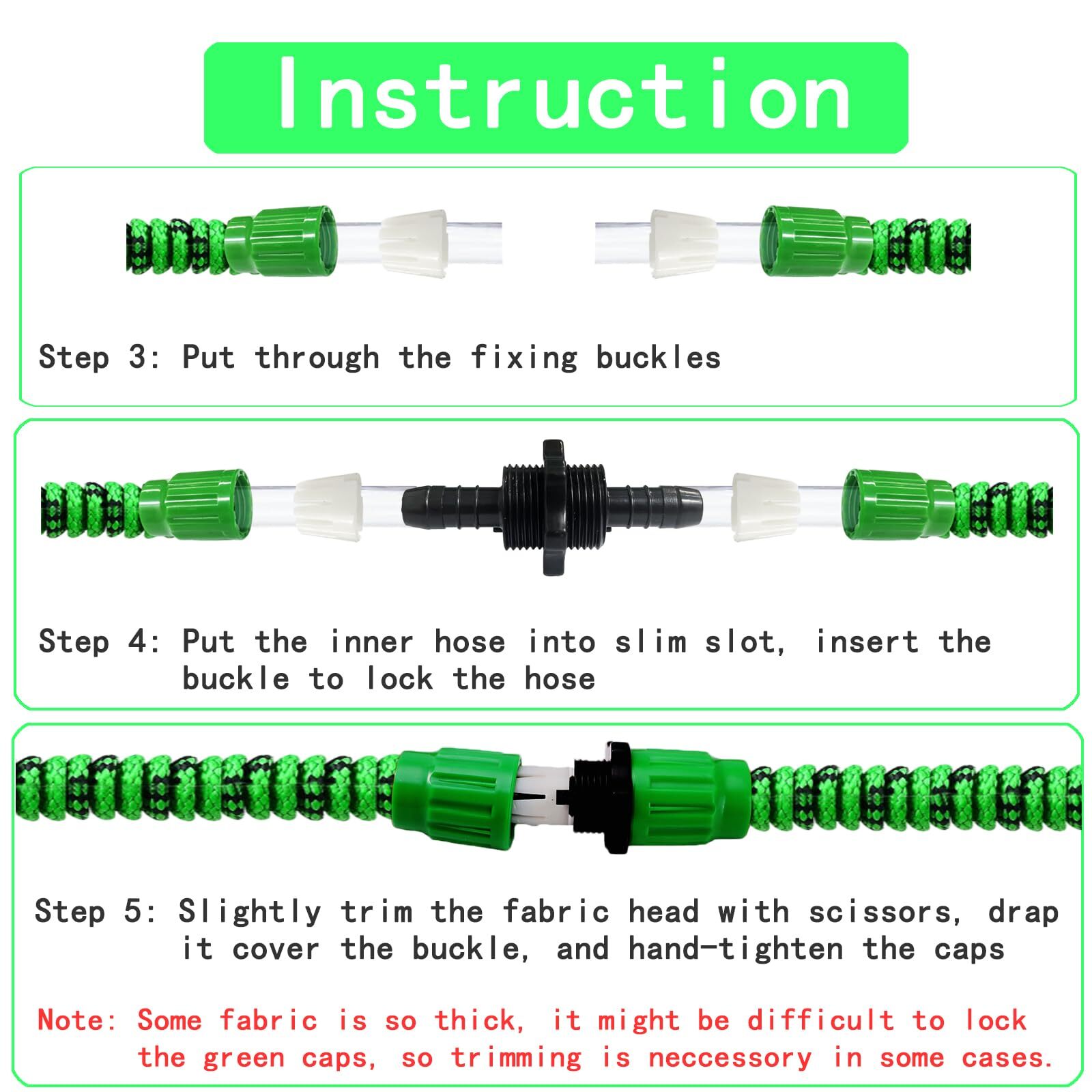 Instruction

Step 3: Put through the fixing buckles

Step 4: Put the inner hose into slim slot, insert the buckle to lock the hose

Step 5: Slightly trim the fabric head with scissors, drap it cover the buckle, and hand-tighten the caps

Note: Some fabric is so thick, it might be difficult to lock the green caps, so trimming is neccessory in some cases.