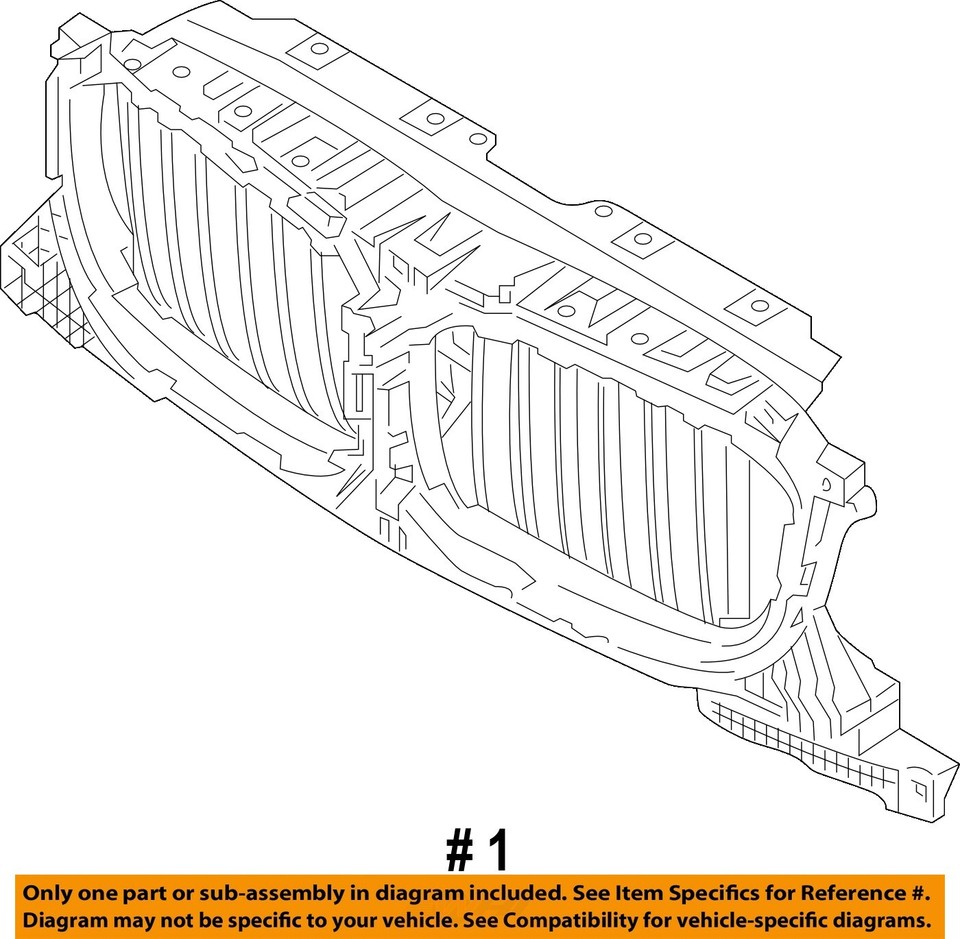 # 1

Only one part or sub-assembly in diagram included. See Item Specifics for Reference #. Diagram may not be specific to your vehicle. See Compatibility for vehicle-specific diagrams.