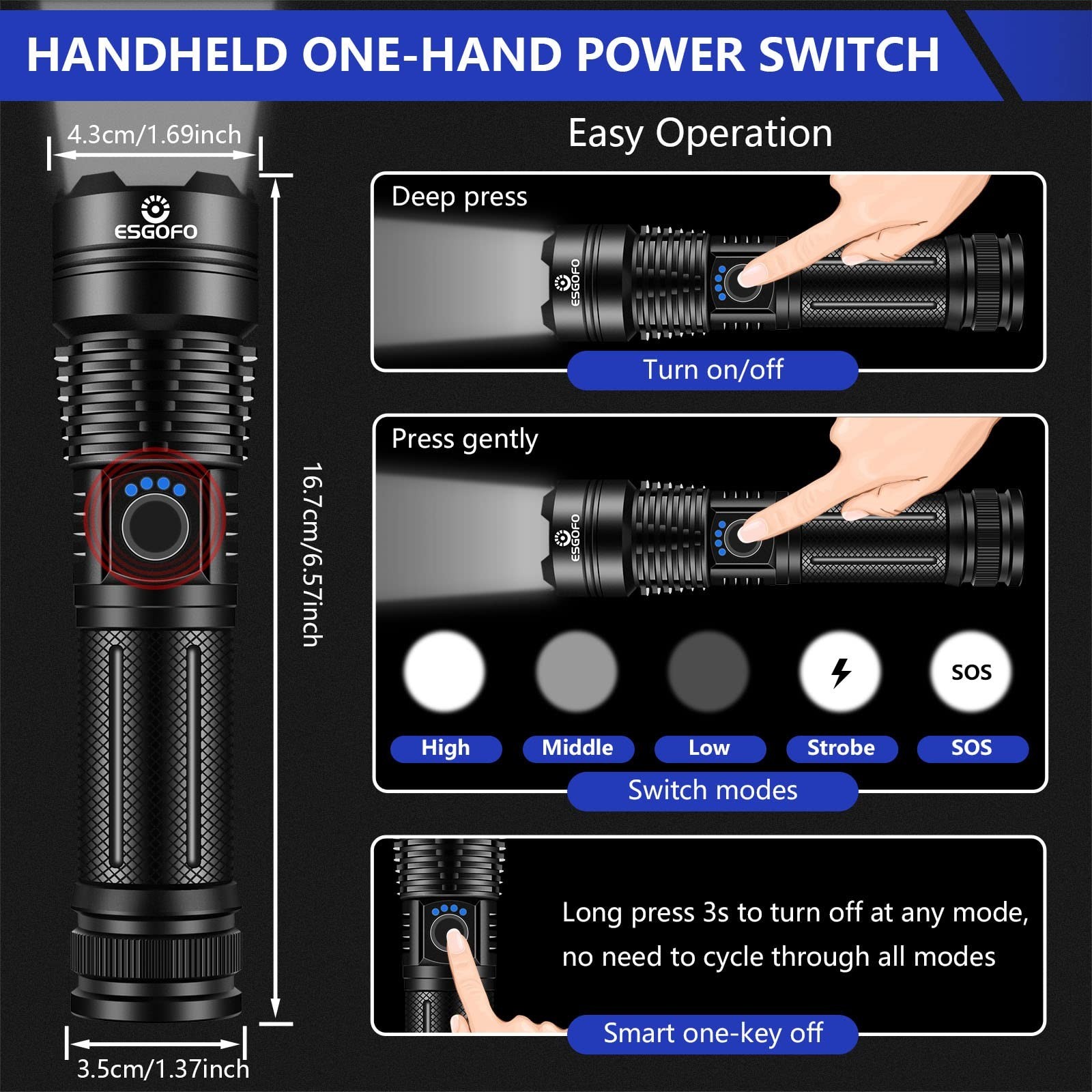 HANDHELD ONE-HAND POWER SWITCH

4.3cm/1.69inch

ESGOFO

16.7cm/6.57inch

3.5cm/1.37inch

Easy Operation

Deep press

ESGOFO

Turn on/off

Press gently

ESGOFO

SOS

High

Middle

Low

Strobe

SOS

Switch modes

Long press 3s to turn off at any mode, no need to cycle through all modes

Smart one-key off