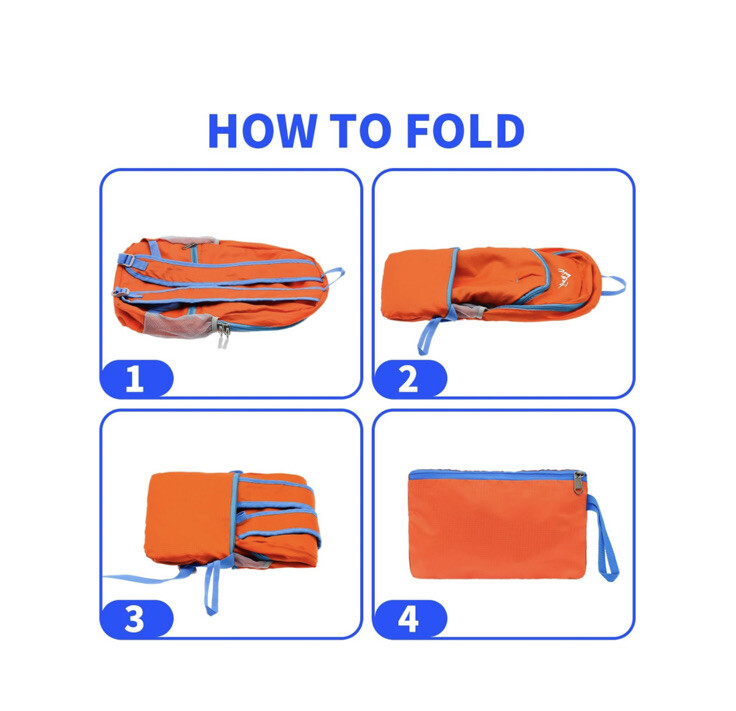 HOW TO FOLD

1

2

3

4