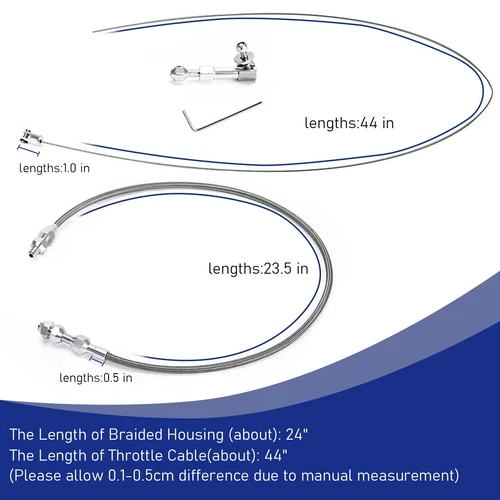 lengths:44 in

lengths:1.0 in

lengths:23.5 in

lengths:0.5 in

The Length of Braided Housing (about): 24"
The Length of Throttle Cable(about): 44"
(Please allow 0.1-0.5cm difference due to manual measurement)