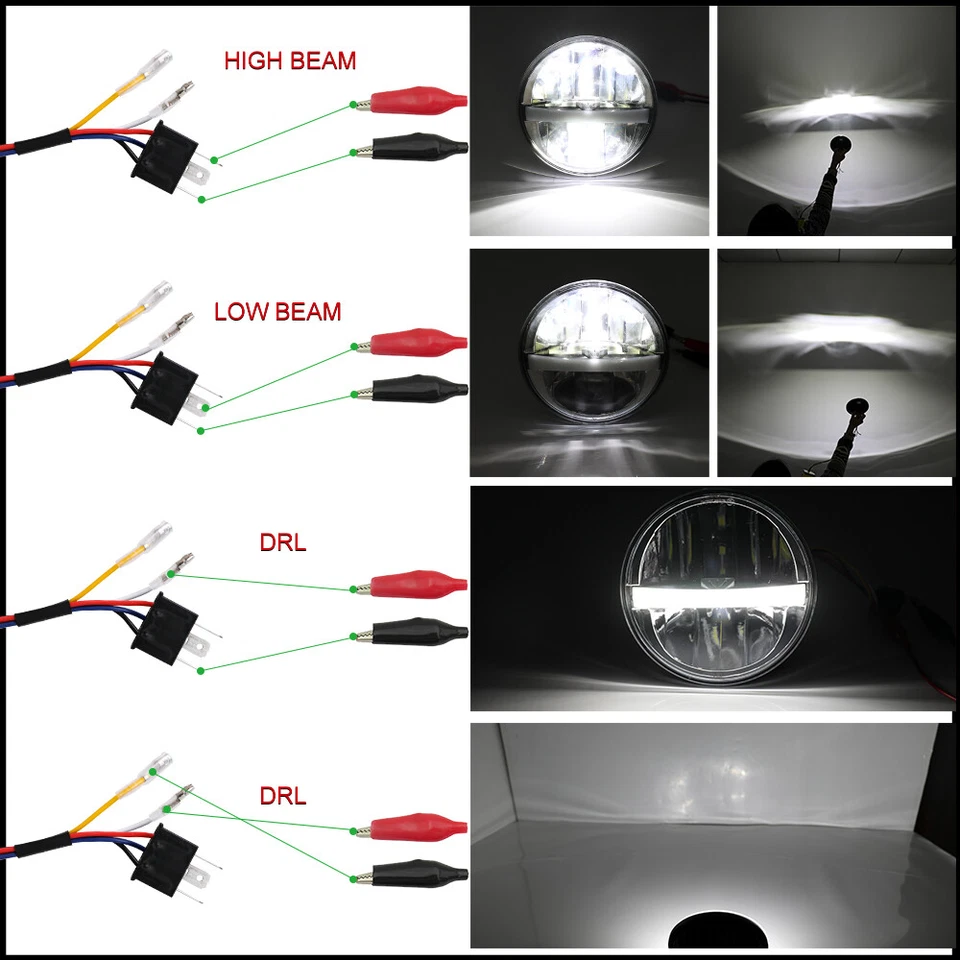 HIGH BEAM

LOW BEAM

DRL

DRL