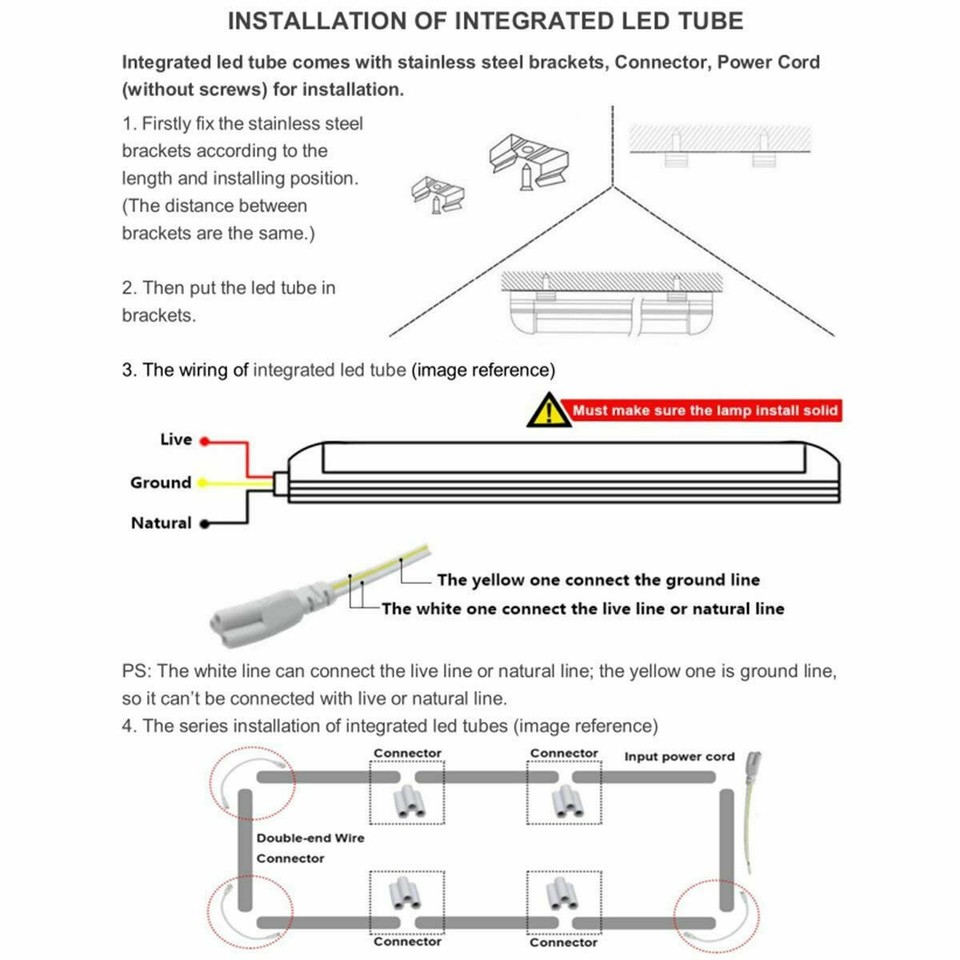 INSTALLATION OF INTEGRATED LED TUBE

Integrated led tube comes with stainless steel brackets, Connector, Power Cord (without screws) for installation.

1. Firstly fix the stainless steel brackets according to the length and installing position. (The distance between brackets are the same.)

2. Then put the led tube in brackets.

3. The wiring of integrated led tube (image reference)

Must make sure the lamp install solid

Live

Ground

Natural

The yellow one connect the ground line

The white one connect the live line or natural line

PS: The white line can connect the live line or natural line; the yellow one is ground line, so it can't be connected with live or natural line.

4. The series installation of integrated led tubes (image reference)

Connector

Connector

Input power cord

Double-end Wire Connector

Connector

Connector