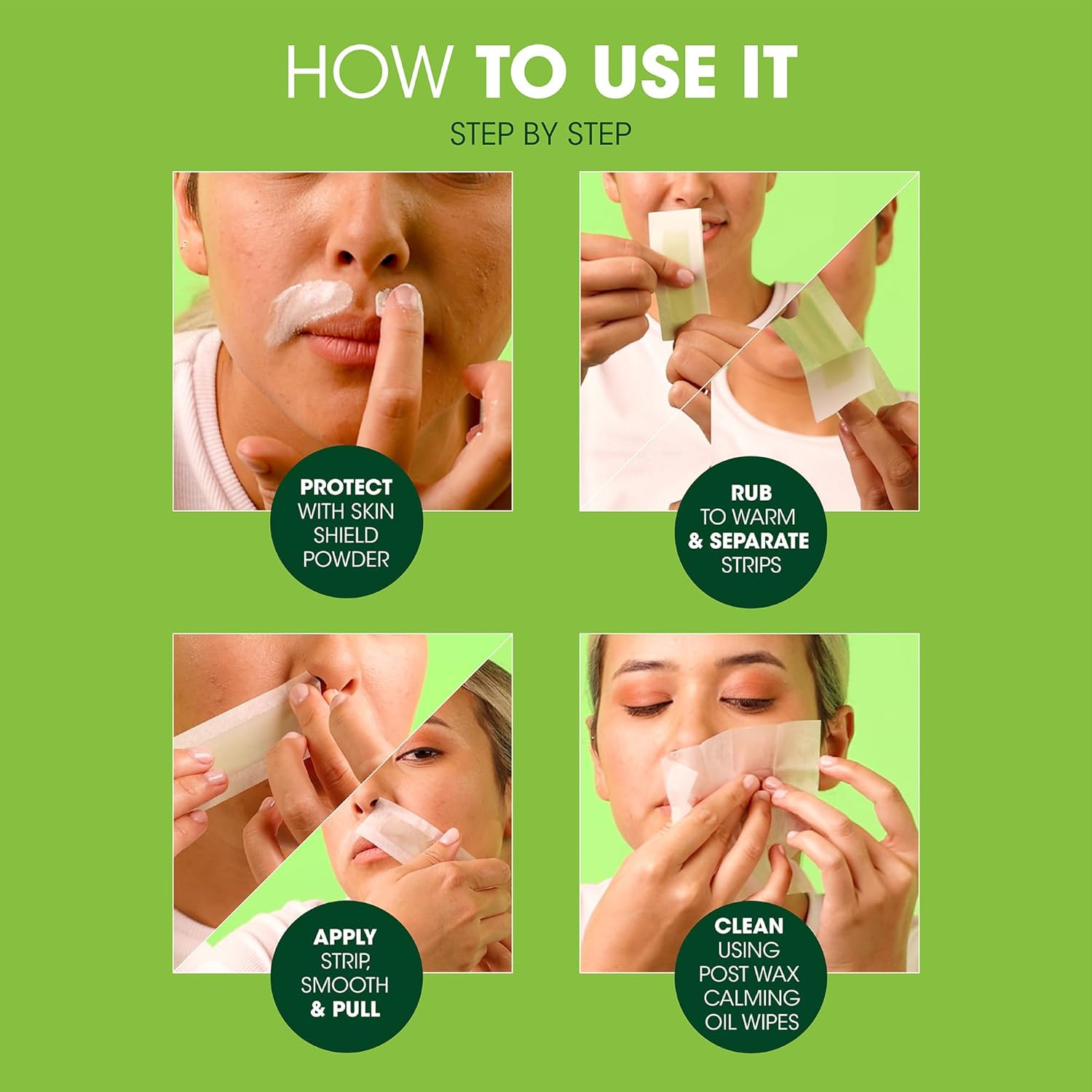 HOW TO USE IT

STEP BY STEP

PROTECT WITH SKIN SHIELD POWDER

RUB TO WARM & SEPARATE STRIPS

APPLY STRIP, SMOOTH & PULL

CLEAN USING POST WAX CALMING OIL WIPES