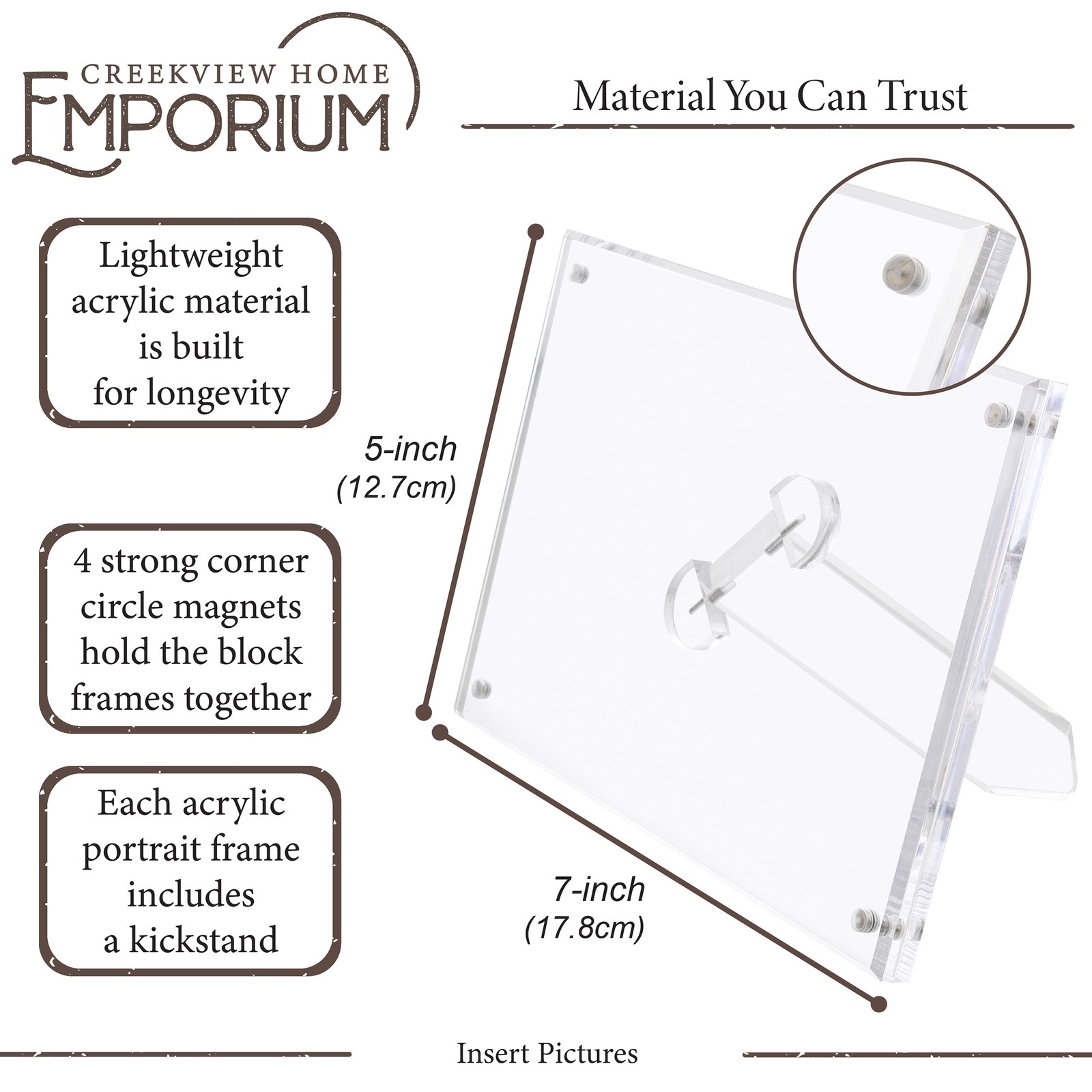 CREEKVIEW HOME
EMPORIUM

Material You Can Trust

Lightweight acrylic material is built for longevity

4 strong corner circle magnets hold the block frames together

Each acrylic portrait frame includes a kickstand

5-inch
(12.7cm)

7-inch
(17.8cm)

Insert Pictures