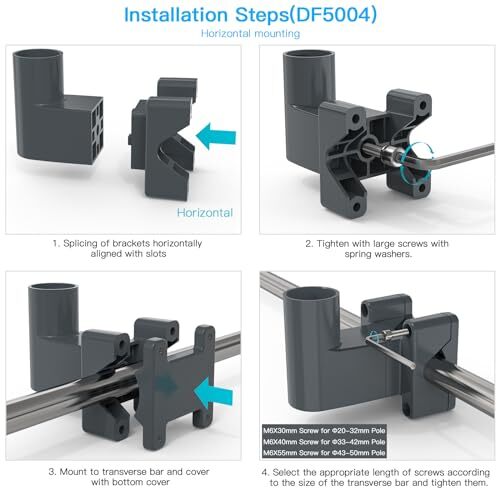 Installation Steps(DF5004)

Horizontal mounting

Horizontal

1. Splicing of brackets horizontally aligned with slots

2. Tighten with large screws with spring washers.

3. Mount to transverse bar and cover with bottom cover

M6X30mm Screw for Φ20-32mm Pole
M6X40mm Screw for Φ33-42mm Pole
M6X55mm Screw for Φ43-50mm Pole

4. Select the appropriate length of screws according to the size of the transverse bar and tighten them.