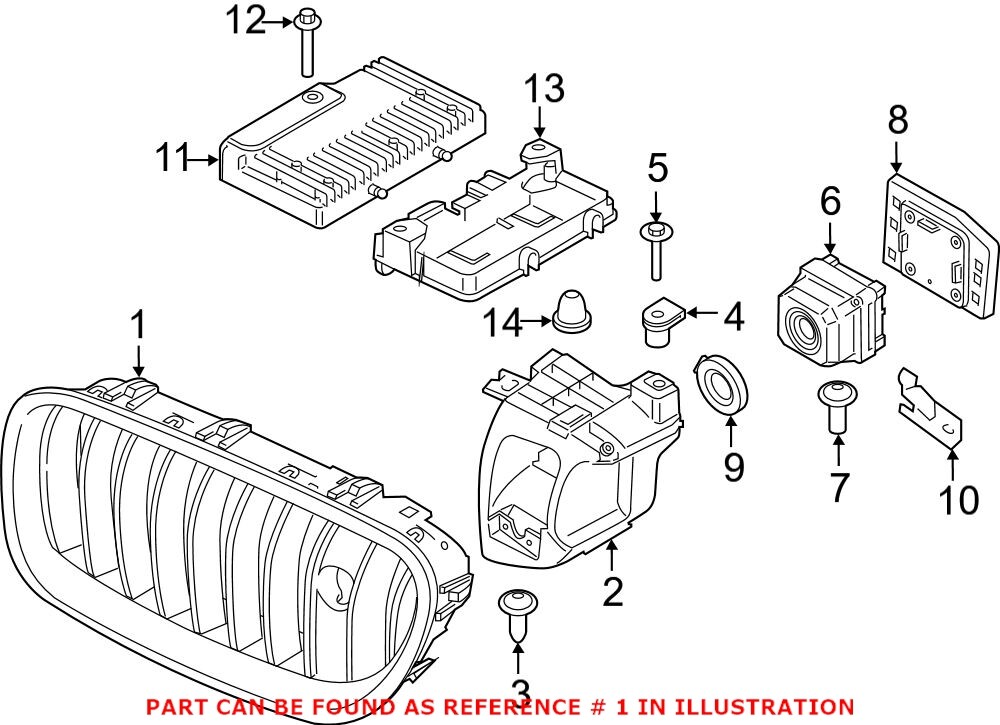 12
13
11
8
5
6
1
14
4
9
7
10
2
3
PART CAN BE FOUND AS REFERENCE # 1 IN ILLUSTRATION