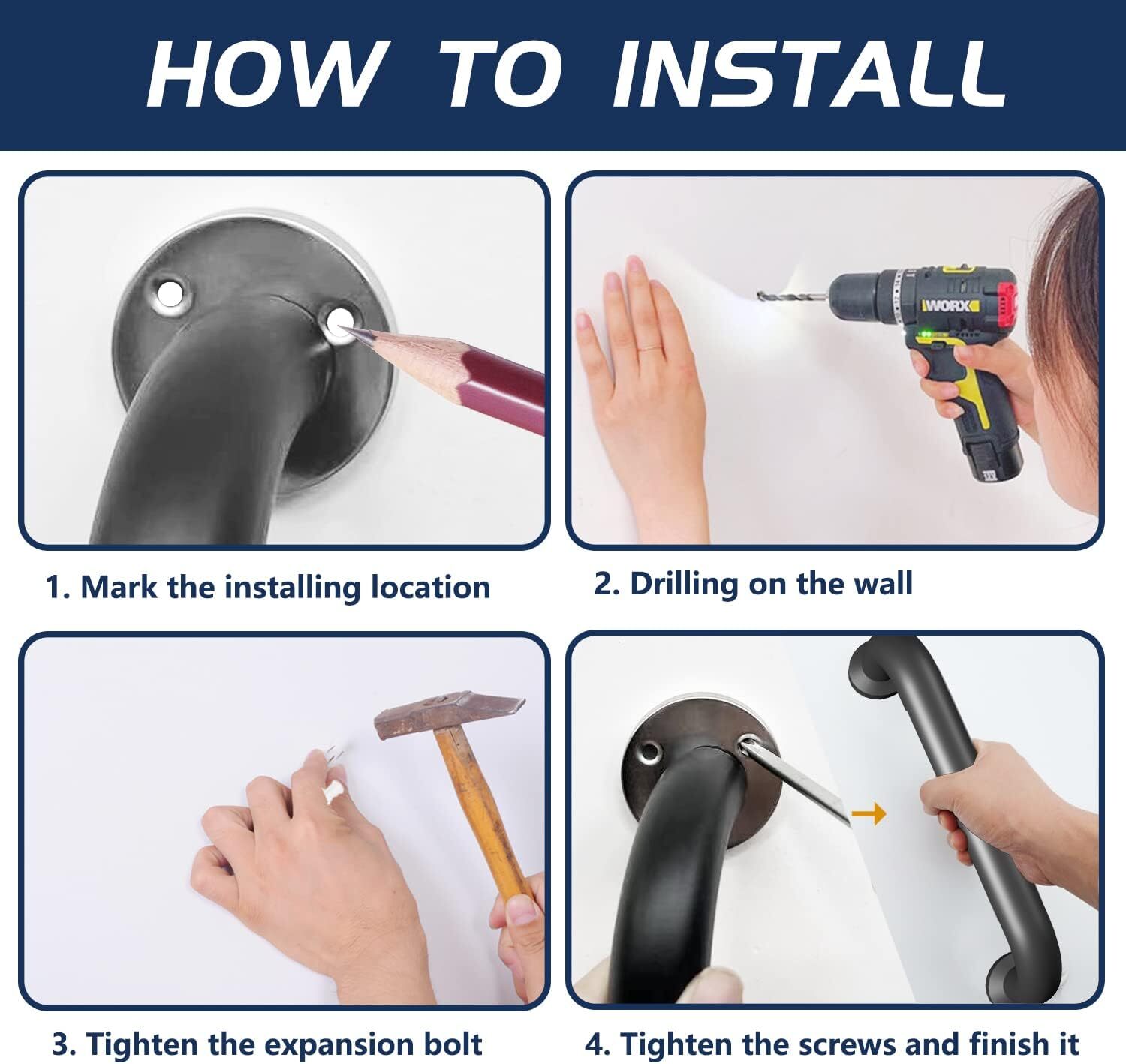 HOW TO INSTALL

WORX

1. Mark the installing location

2. Drilling on the wall

3. Tighten the expansion bolt

4. Tighten the screws and finish it