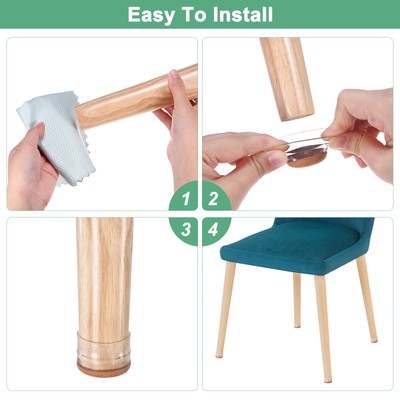 Easy To Install

1

2

3

4