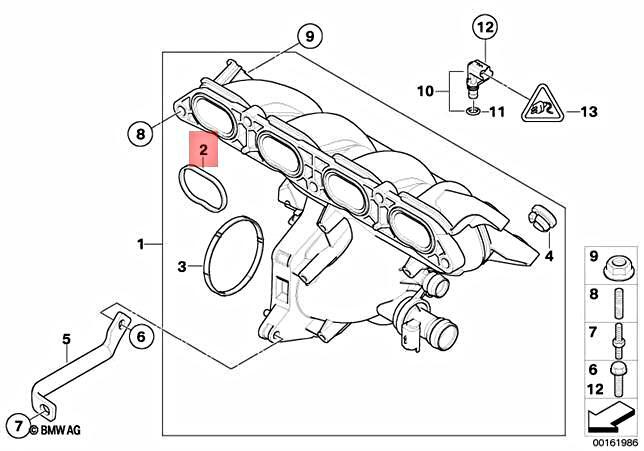 9
12
10
11
13
8
2
1
3
4
5
6
7
© BMW AG
9
8
7
6
12
00161986