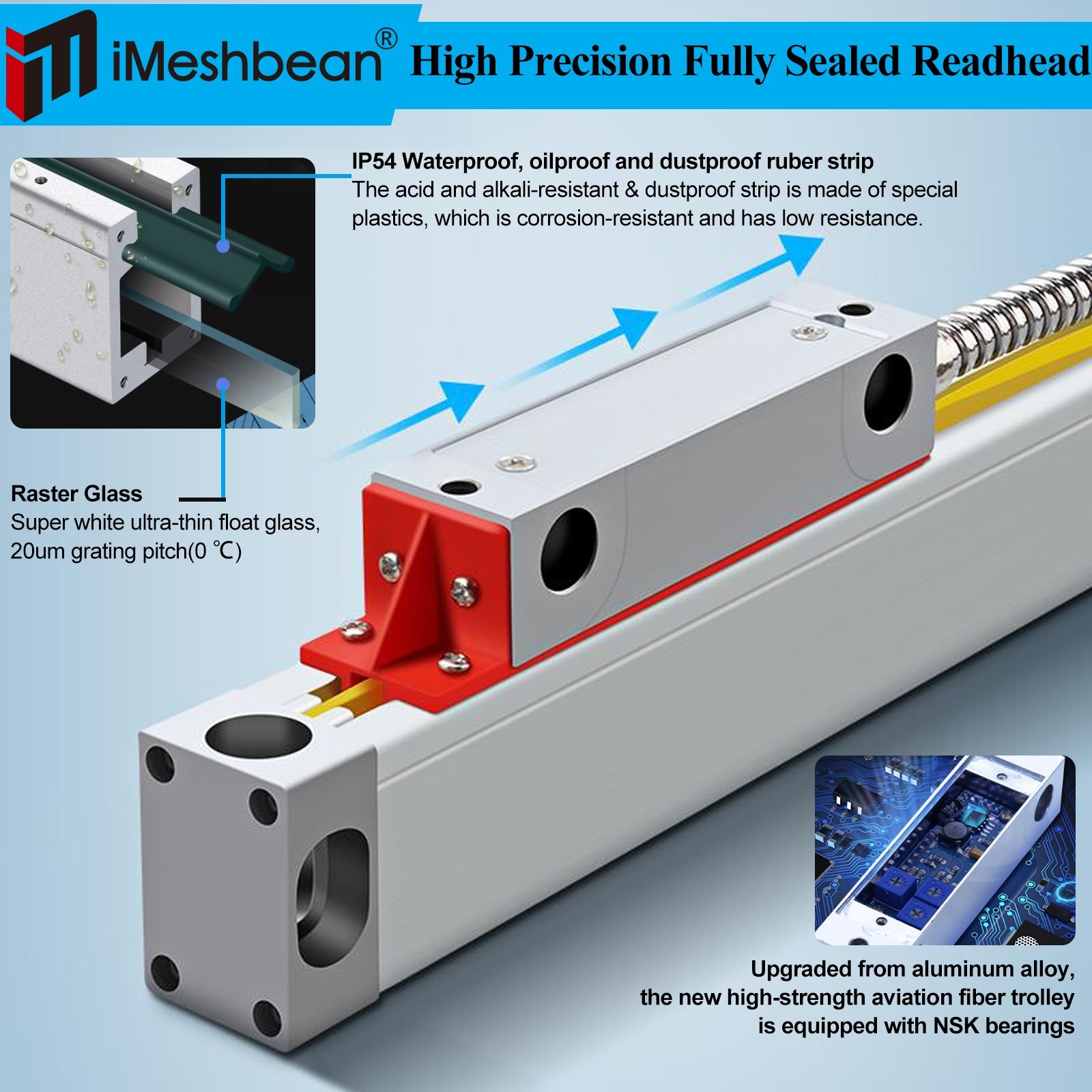 iMeshbean®

High Precision Fully Sealed Readhead

IP54 Waterproof, oilproof and dustproof ruber strip
The acid and alkali-resistant & dustproof strip is made of special plastics, which is corrosion-resistant and has low resistance.

Raster Glass
Super white ultra-thin float glass, 20um grating pitch(0 ℃)

Upgraded from aluminum alloy, the new high-strength aviation fiber trolley is equipped with NSK bearings