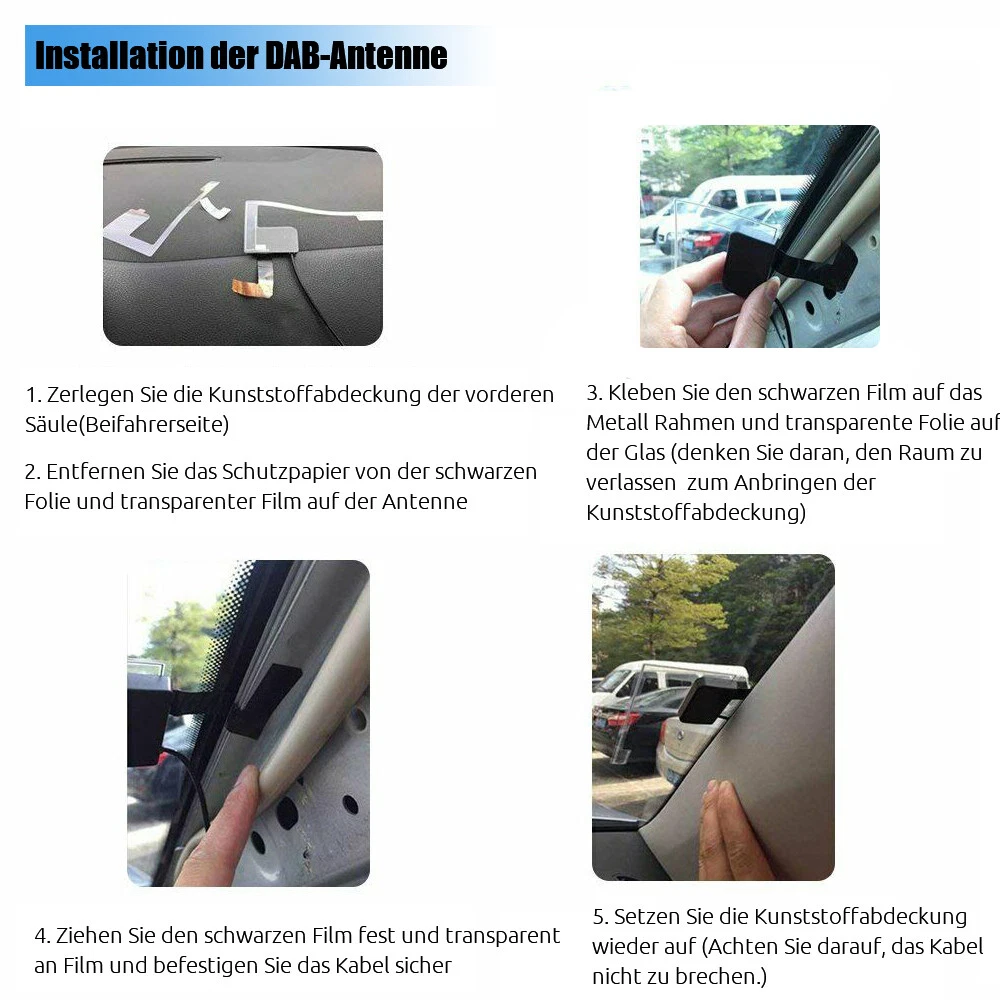 Installation der DAB-Antenne

1. Zerlegen Sie die Kunststoffabdeckung der vorderen Säule(Beifahrerseite)

2. Entfernen Sie das Schutzpapier von der schwarzen Folie und transparenter Film auf der Antenne

3. Kleben Sie den schwarzen Film auf das Metall Rahmen und transparente Folie auf der Glas (denken Sie daran, den Raum zu verlassen zum Anbringen der Kunststoffabdeckung)

4. Ziehen Sie den schwarzen Film fest und transparent an Film und befestigen Sie das Kabel sicher

5. Setzen Sie die Kunststoffabdeckung wieder auf (Achten Sie darauf, das Kabel nicht zu brechen.)