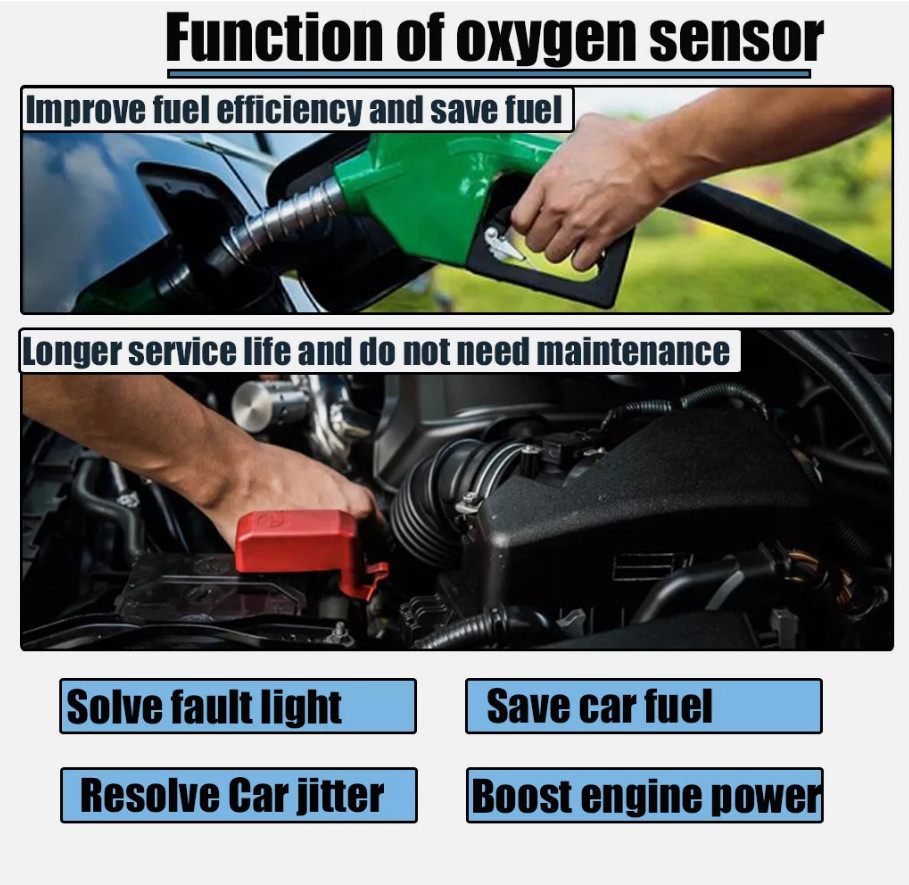 Function of oxygen sensor

Improve fuel efficiency and save fuel

Longer service life and do not need maintenance

Solve fault light

Save car fuel

Resolve Car jitter

Boost engine power