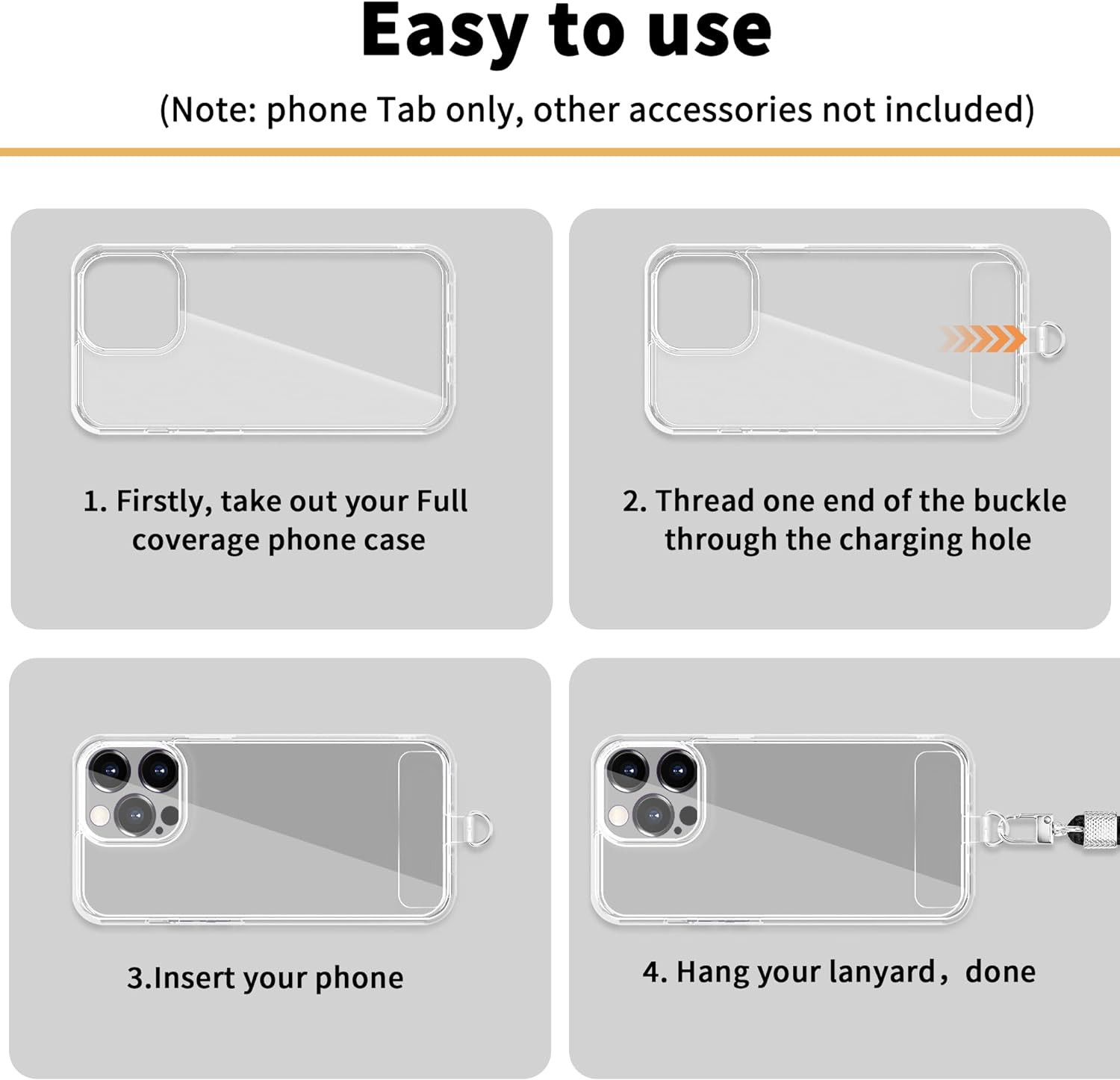 Easy to use

(Note: phone Tab only, other accessories not included)

1. Firstly, take out your Full coverage phone case

2. Thread one end of the buckle through the charging hole

3.Insert your phone

4. Hang your lanyard，done