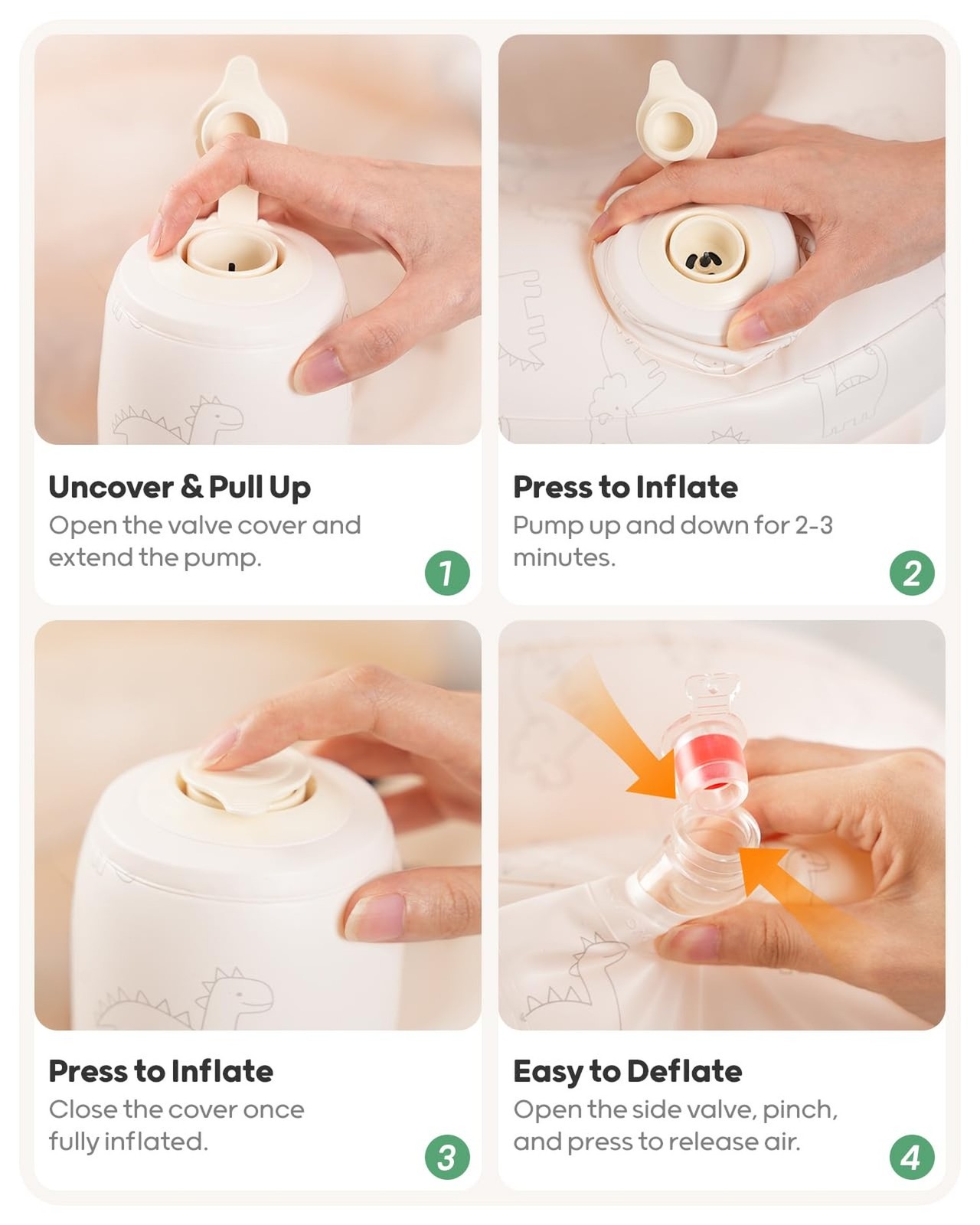 Uncover & Pull Up
Open the valve cover and extend the pump.
1

Press to Inflate
Pump up and down for 2-3 minutes.
2

Press to Inflate
Close the cover once fully inflated.
3

Easy to Deflate
Open the side valve, pinch, and press to release air.
4