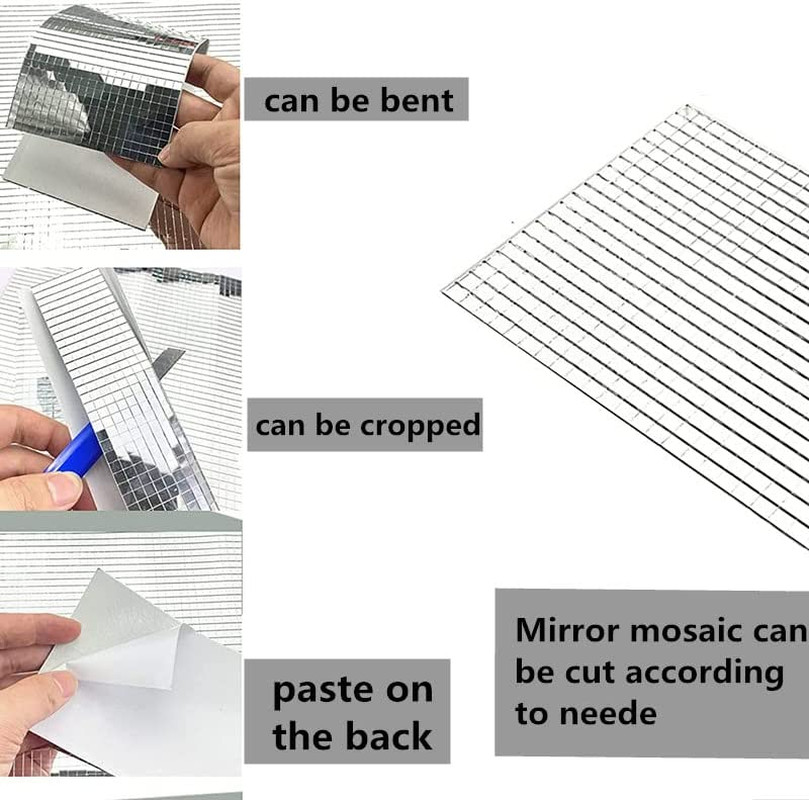 can be bent

can be cropped

paste on the back

Mirror mosaic can be cut according to neede